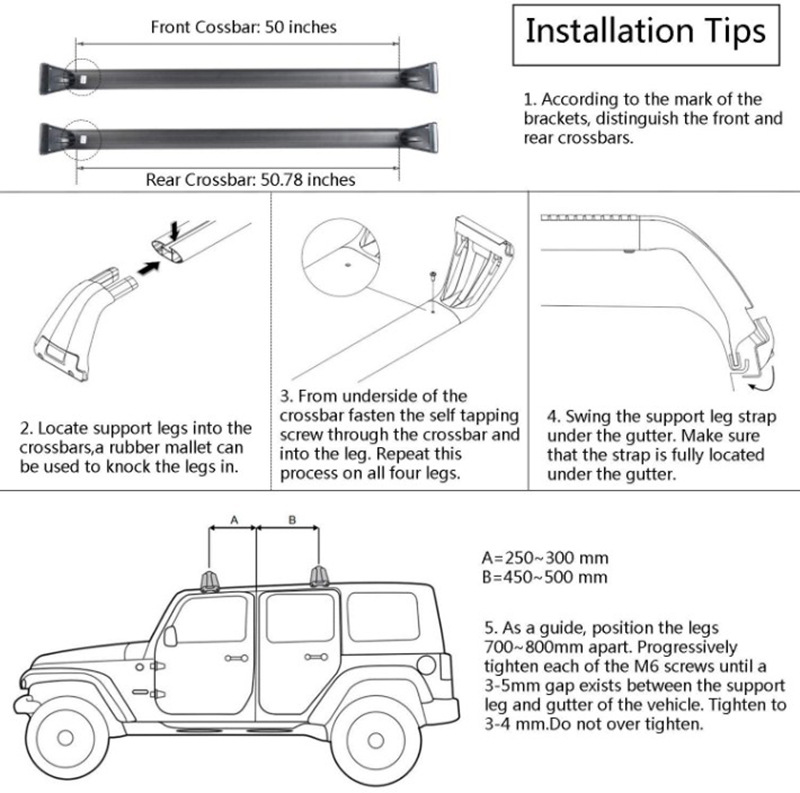 Front Cossbar: 50 inches

Rear Crossbar: 50.78 inches

Installation Tips

1. According to the mark of the brackets, distinguish the front and rear crossbars.

2. Locate support legs into the crossbars,a rubber mallet can be used to knock the legs in.

3. From underside of the crossbar fasten the self tapping screw through the crossbar and into the leg. Repeat this process on all four legs.

4. Swing the support leg strap under the gutter. Make sure that the strap is fully located under the gutter.

A

B

A=250~300 mm
B=450~500 mm

5. As a guide, position the legs 700~800mm apart. Progressively tighten each of the M6 screws until a 3-5mm gap exists between the support leg and gutter of the vehicle. Tighten to 3-4 mm.Do not over tighten.