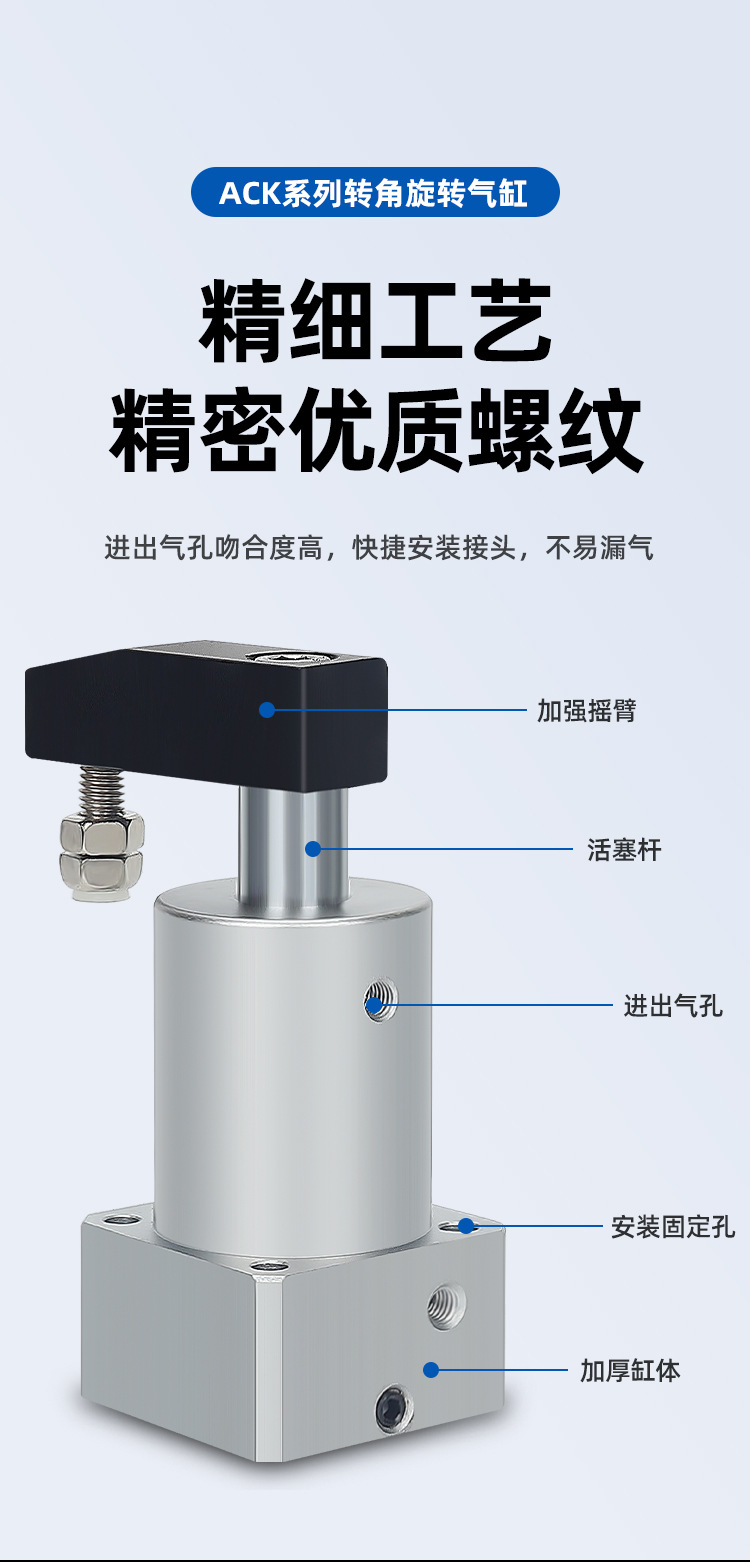 ACK系列转角旋转气缸

精细工艺
精密优质螺纹

进出气孔吻合度高，快捷安装接头，不易漏气

加强摇臂

活塞杆

进出气孔

安装固定孔

加厚缸体