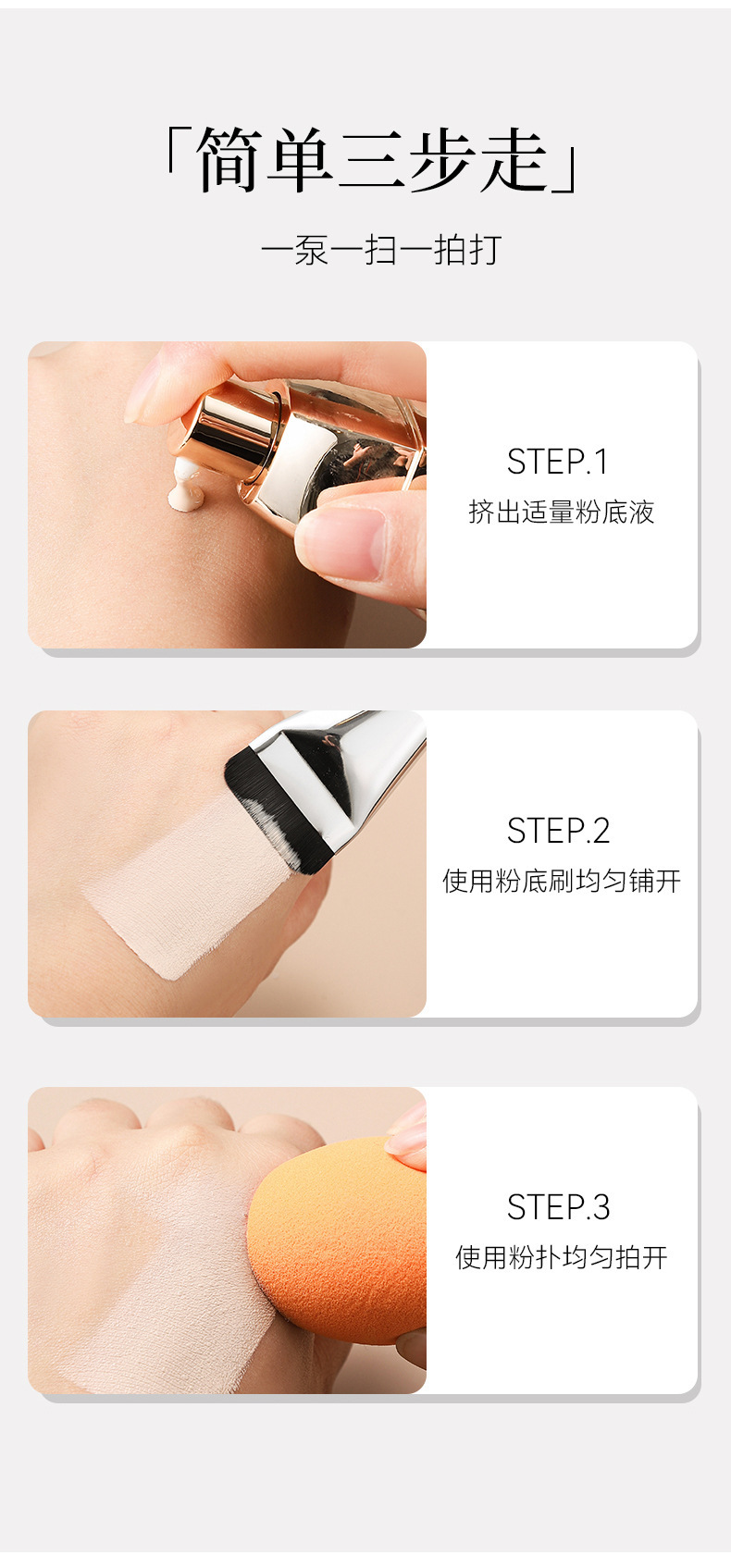 「简单三步走」

一泵一扫一拍打

STEP.1
挤出适量粉底液

STEP.2
使用粉底刷均匀铺开

STEP.3
使用粉扑均匀拍开