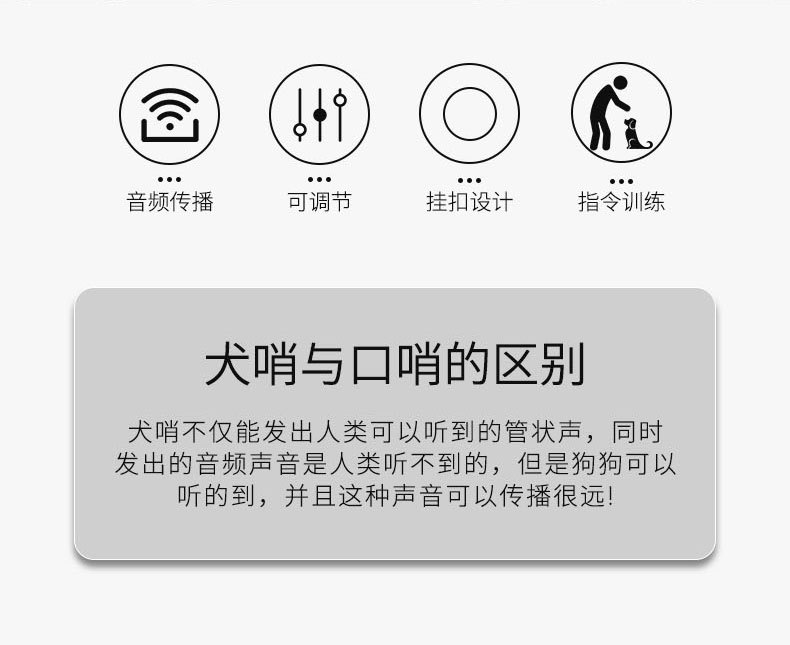 音频传播 可调节 挂扣设计 指令训练

犬哨与口哨的区别

犬哨不仅能发出人类可以听到的管状声，同时发出的音频声音是人类听不到的，但是狗狗可以听的到，并且这种声音可以传播很远!