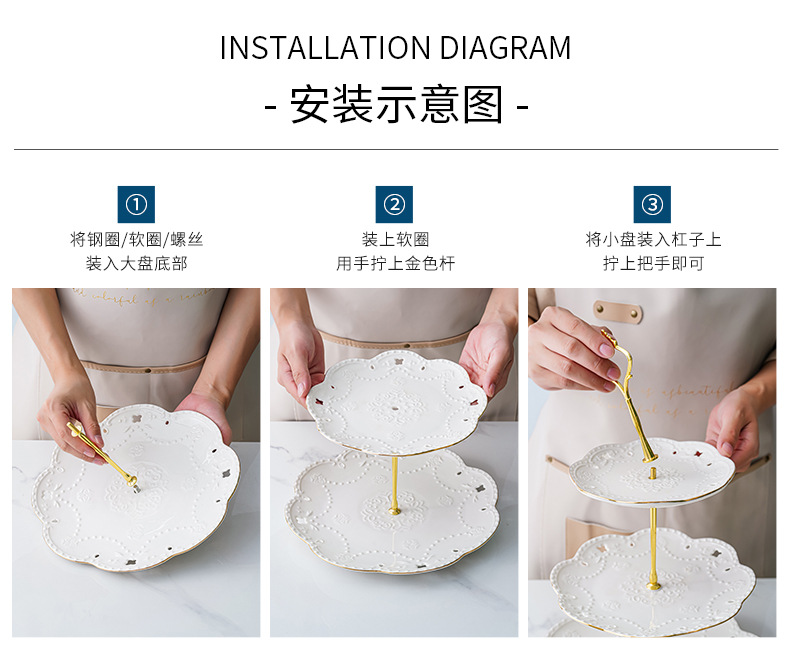 INSTALLATION DIAGRAM

- 安装示意图 -

①
将钢圈/软圈/螺丝
装入大盘底部

②
装上软圈
用手拧上金色杆

③
将小盘装入杠子上
拧上把手即可