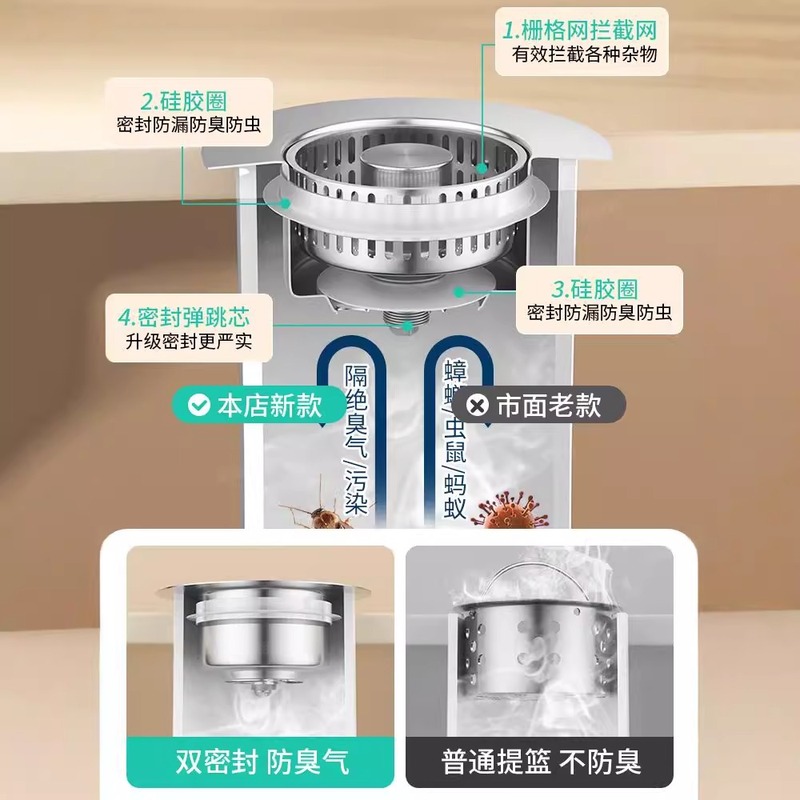 1.栅格网拦截网
有效拦截各种杂物

2.硅胶圈
密封防漏防臭防虫

3.硅胶圈
密封防漏防臭防虫

4.密封弹跳芯
升级密封更严实

隔绝臭气/污染

蟑螂/虫鼠/蚂蚁

本店新款

市面老款

双密封 防臭气

普通提篮 不防臭