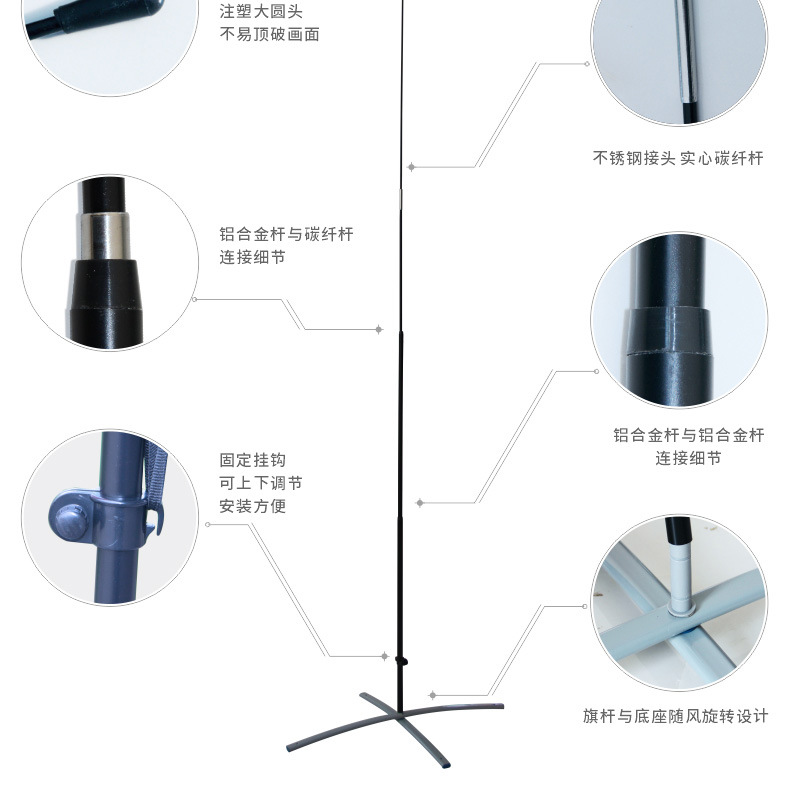 注塑大圆头
不易顶破画面

不锈钢接头 实心碳纤杆

铝合金杆与碳纤杆
连接细节

铝合金杆与铝合金杆
连接细节

固定挂钩
可上下调节
安装方便

旗杆与底座随风旋转设计