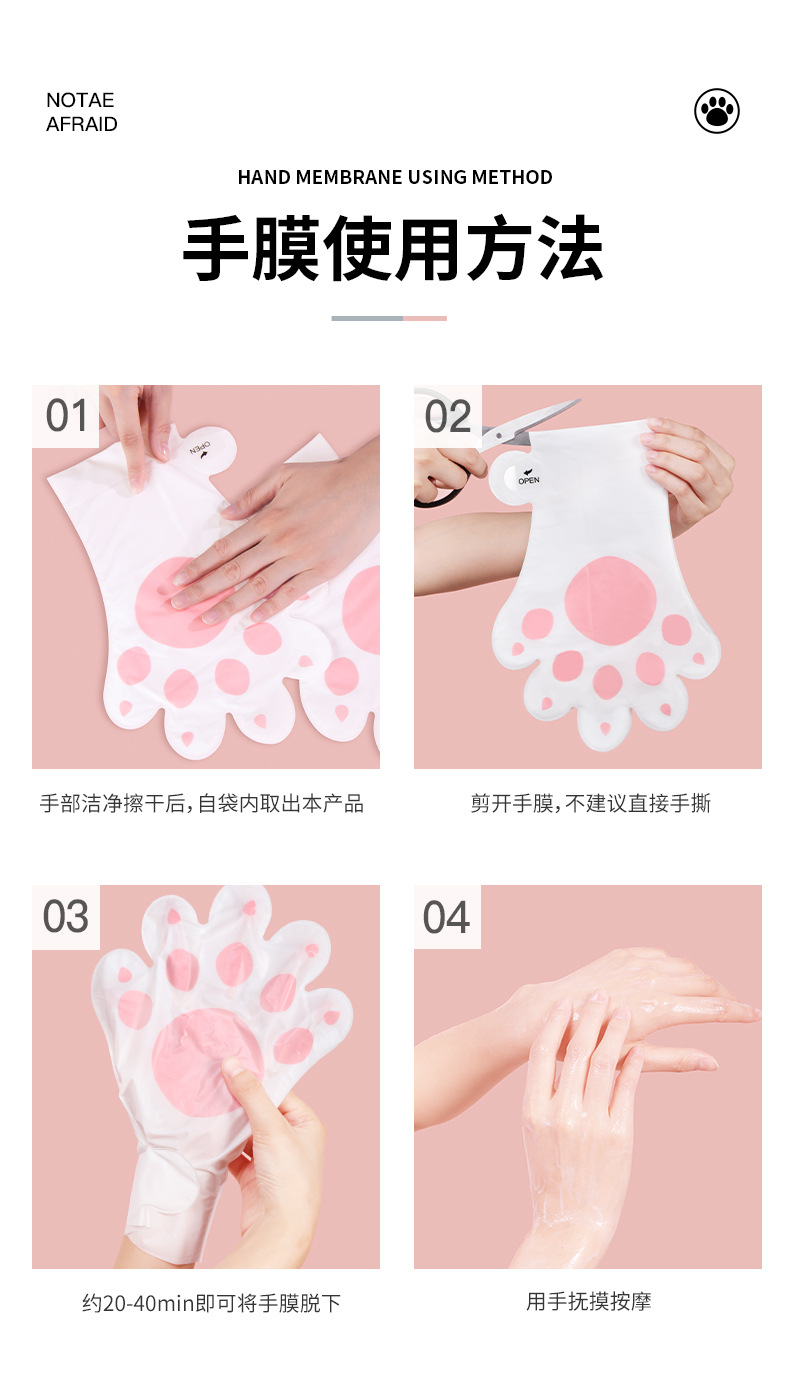 NOTAE
AFRAID

HAND MEMBRANE USING METHOD

手膜使用方法

01

OPEN

手部洁净擦干后,自袋内取出本产品

02

OPEN

剪开手膜,不建议直接手撕

03

约20-40min即可将手膜脱下

04

用手抚摸按摩