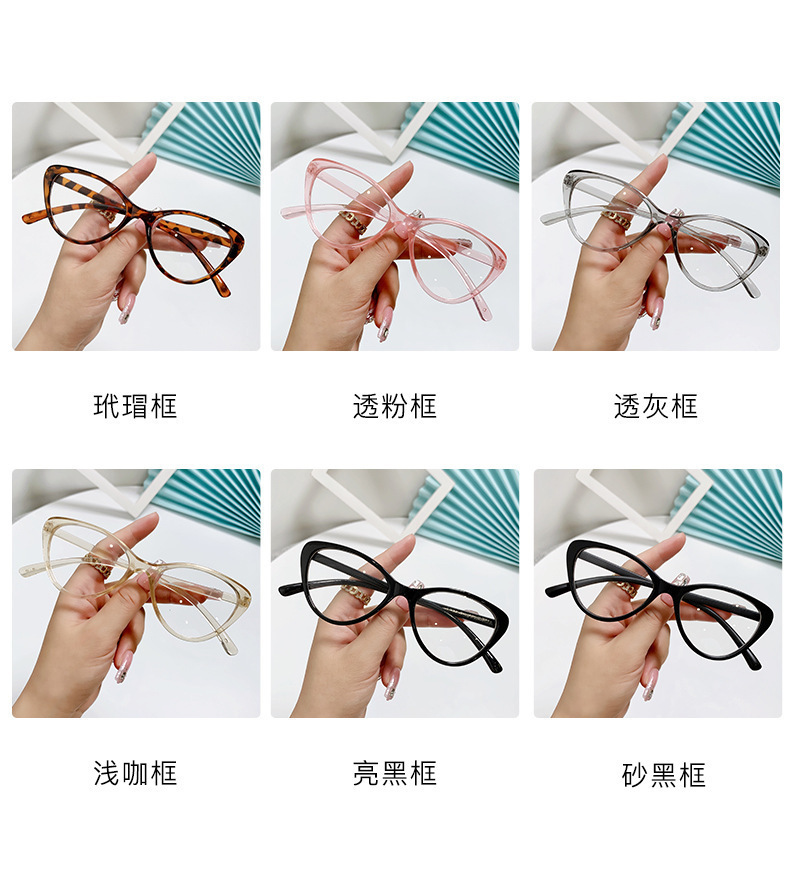 玳瑁框

透粉框

透灰框

浅咖框

亮黑框

砂黑框