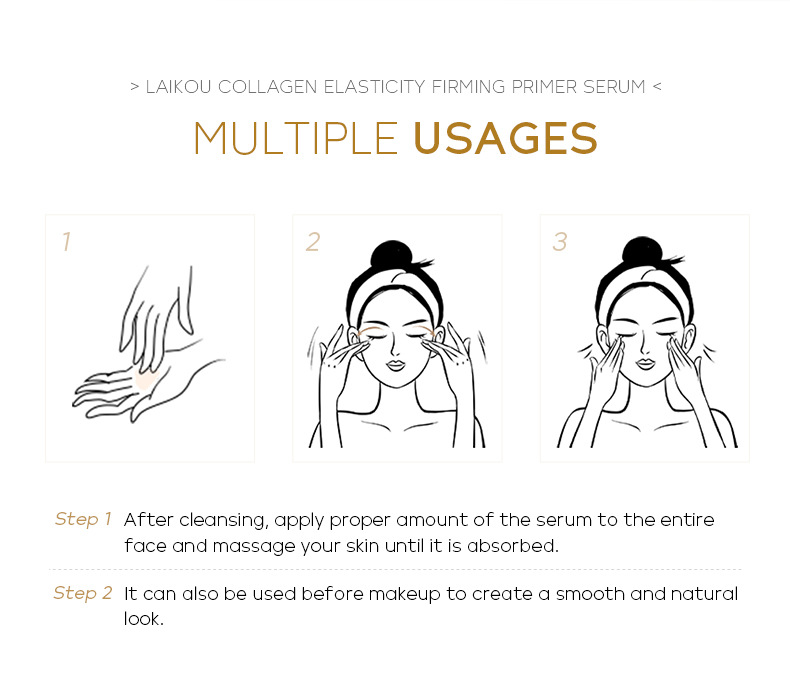 > LAIKOU COLLAGEN ELASTICITY FIRMING PRIMER SERUM <

MULTIPLE USAGES

1

2

3

Step 1 After cleansing, apply proper amount of the serum to the entire face and massage your skin until it is absorbed.

Step 2 It can also be used before makeup to create a smooth and natural look.