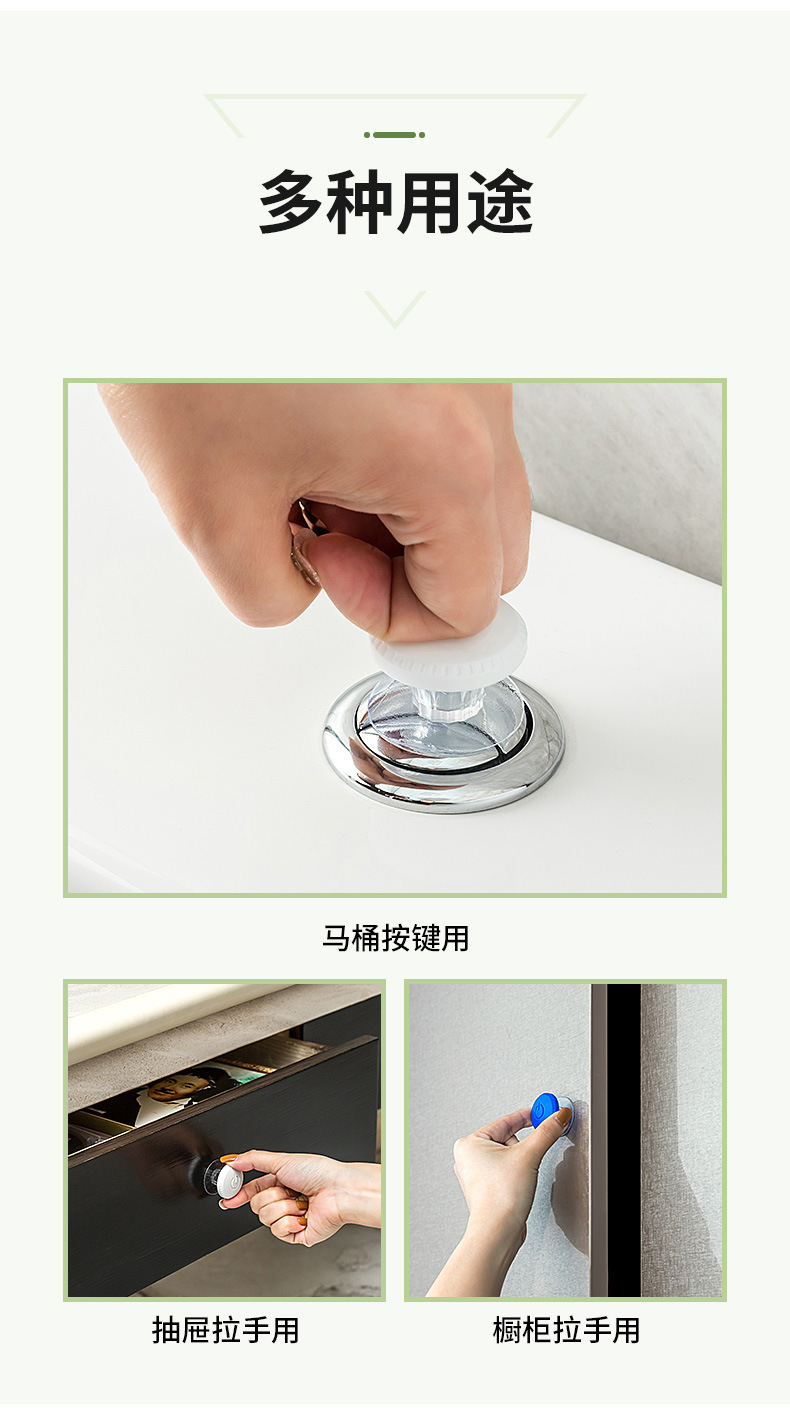 多种用途

马桶按键用

抽屉拉手用

橱柜拉手用