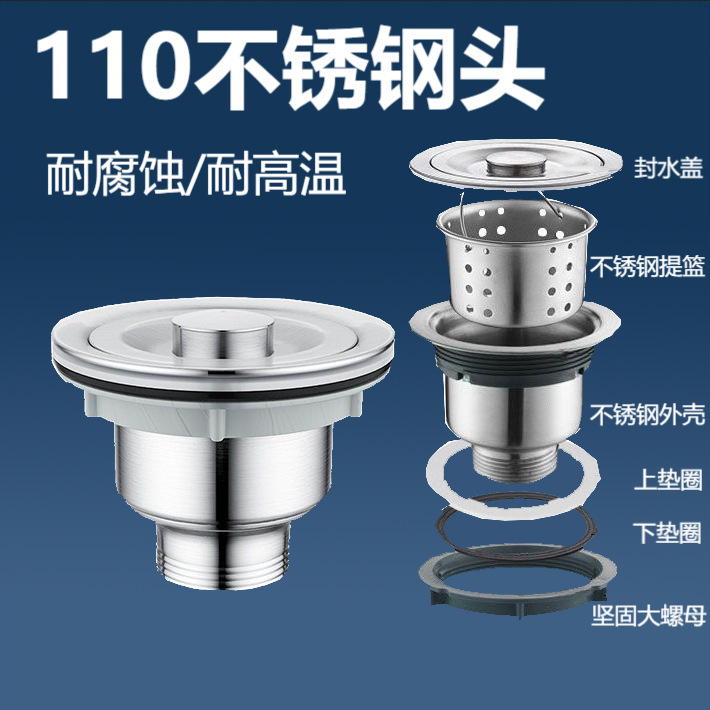 110不锈钢头

耐腐蚀/耐高温

封水盖

不锈钢提篮

不锈钢外壳

上垫圈

下垫圈

坚固大螺母