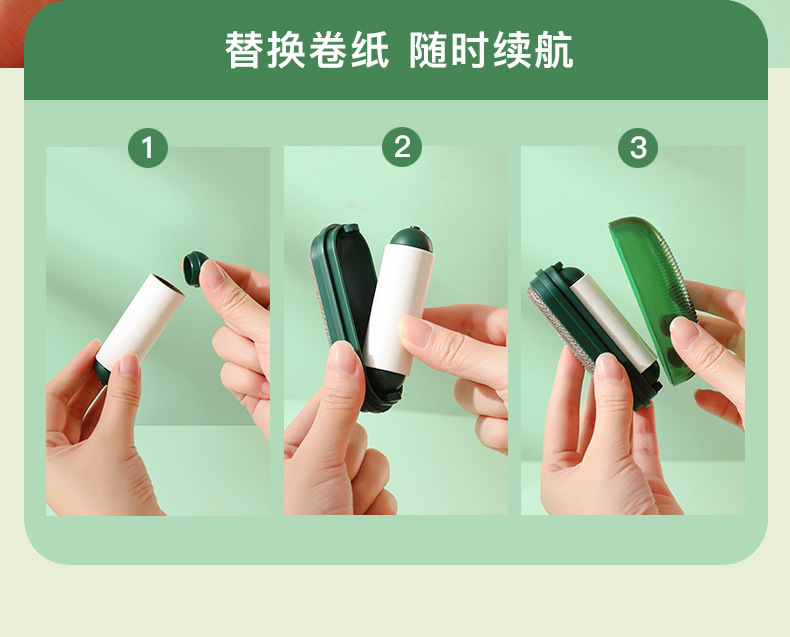 替换卷纸 随时续航

1

2

3