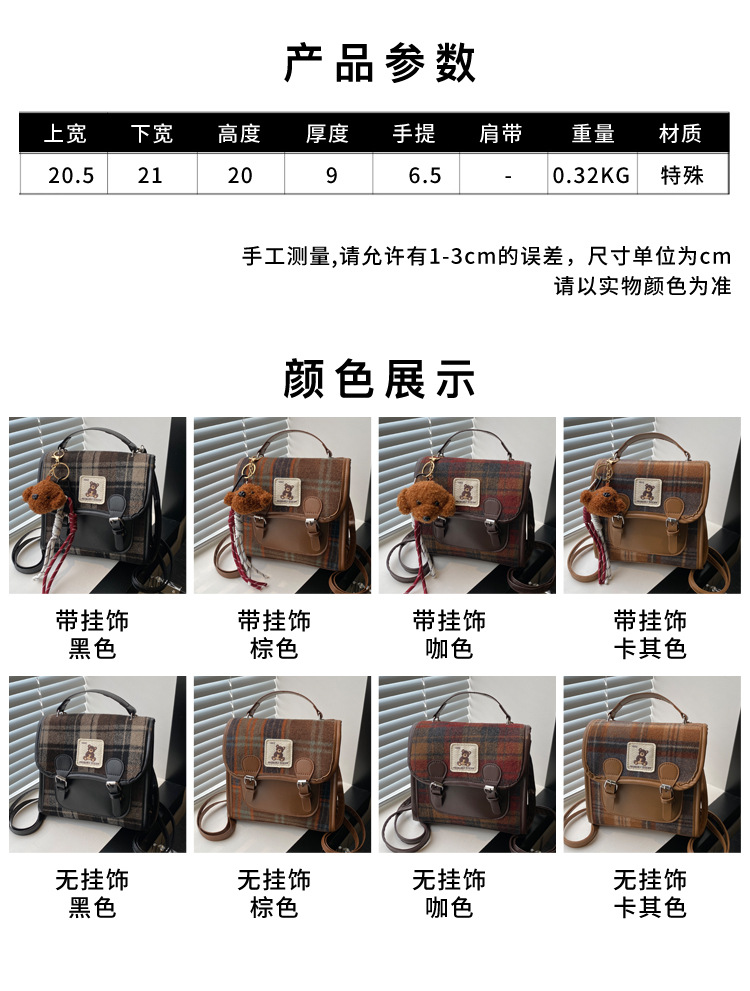 产品参数

| 上宽 | 下宽 | 高度 | 厚度 | 手提 | 肩带 | 重量 | 材质 |
|---|---|---|---|---|---|---|---|
| 20.5 | 21 | 20 | 9 | 6.5 | - | 0.32KG | 特殊 |

手工测量,请允许有1-3cm的误差，尺寸单位为cm
请以实物颜色为准

颜色展示

带挂饰
黑色

带挂饰
棕色

带挂饰
咖色

带挂饰
卡其色

无挂饰
黑色

无挂饰
棕色

无挂饰
咖色

无挂饰
卡其色