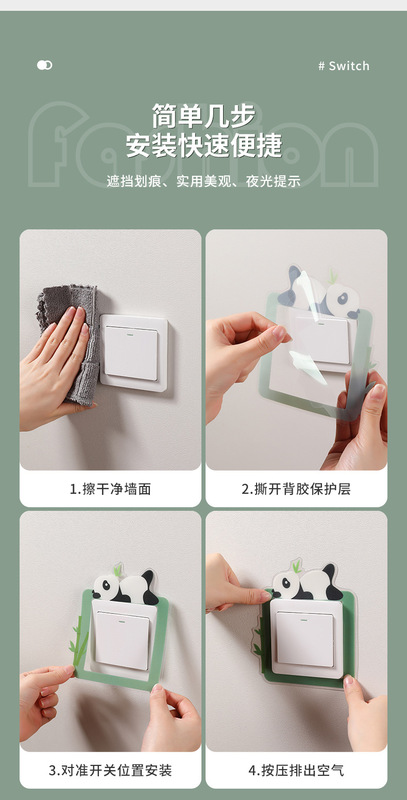 # Switch

fashion

简单几步
安装快速便捷

遮挡划痕、实用美观、夜光提示

1.擦干净墙面

2.撕开背胶保护层

3.对准开关位置安装

4.按压排出空气