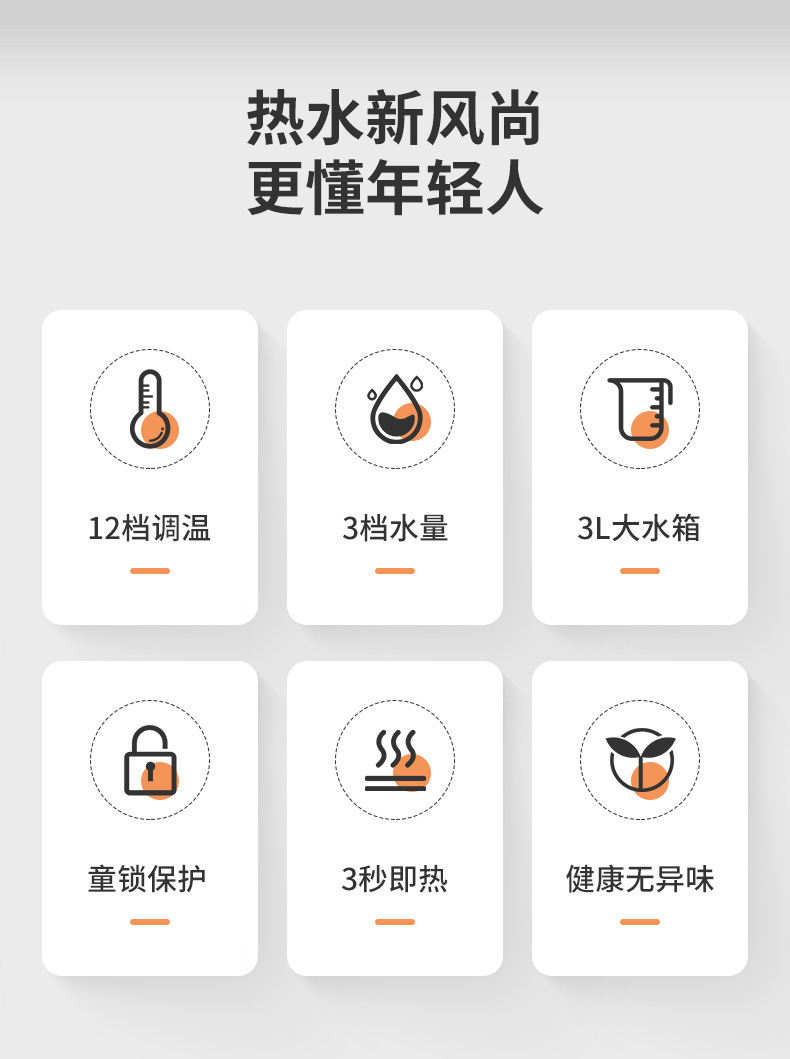 热水新风尚
更懂年轻人

12档调温

3档水量

3L大水箱

童锁保护

3秒即热

健康无异味