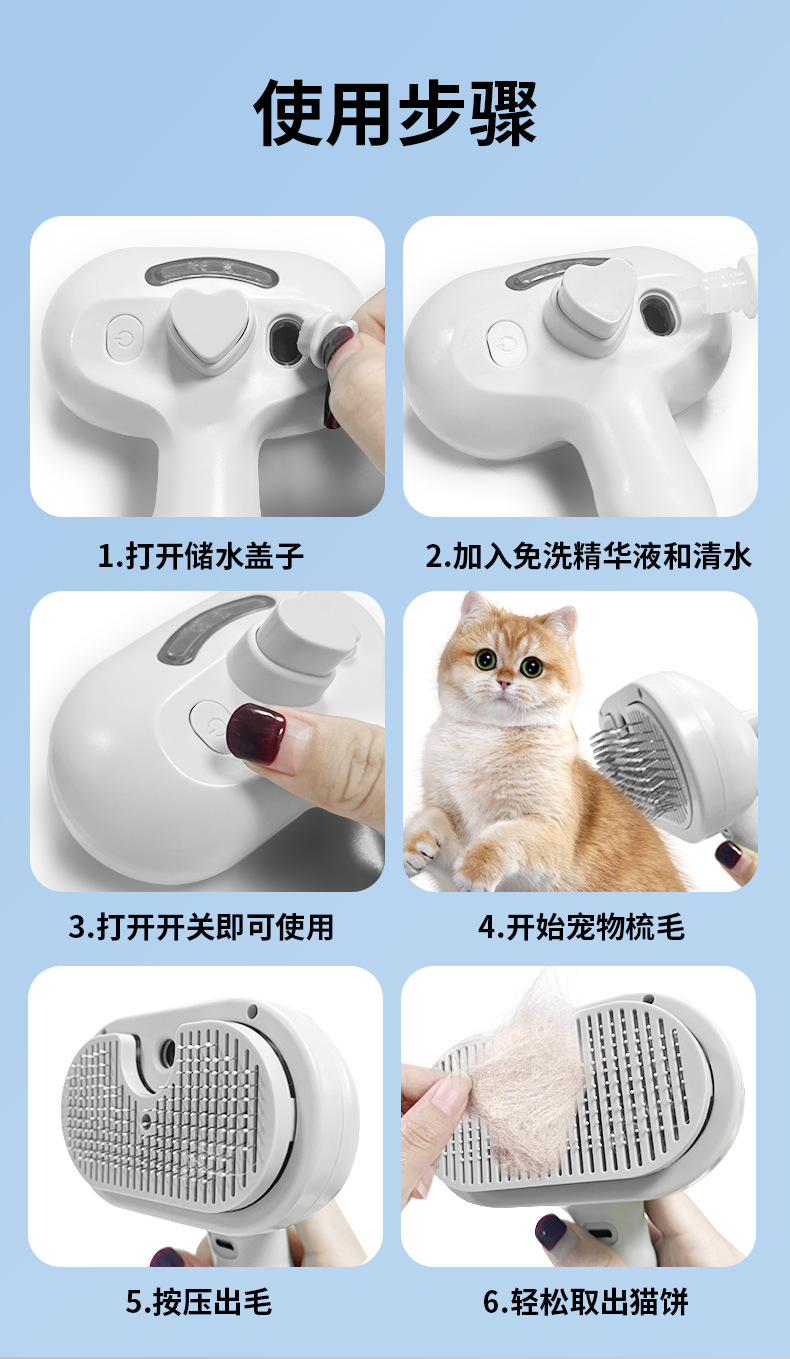 使用步骤

1.打开储水盖子

2.加入免洗精华液和清水

3.打开开关即可使用

4.开始宠物梳毛

5.按压出毛

6.轻松取出猫饼