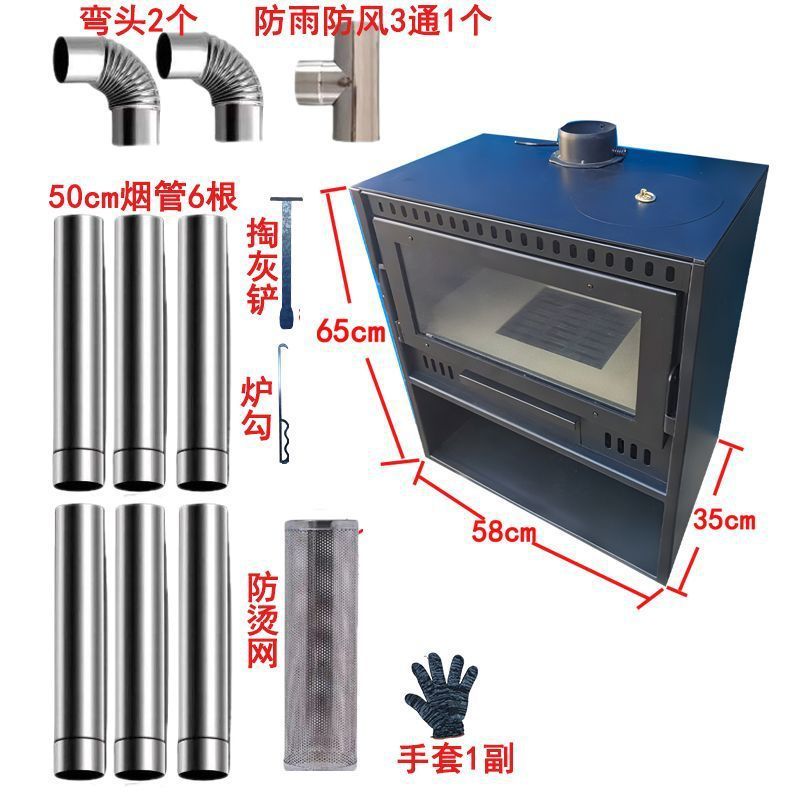 弯头2个

防雨防风3通1个

50cm烟管6根

掏灰铲

炉勾

65cm

58cm

35cm

防烫网

手套1副