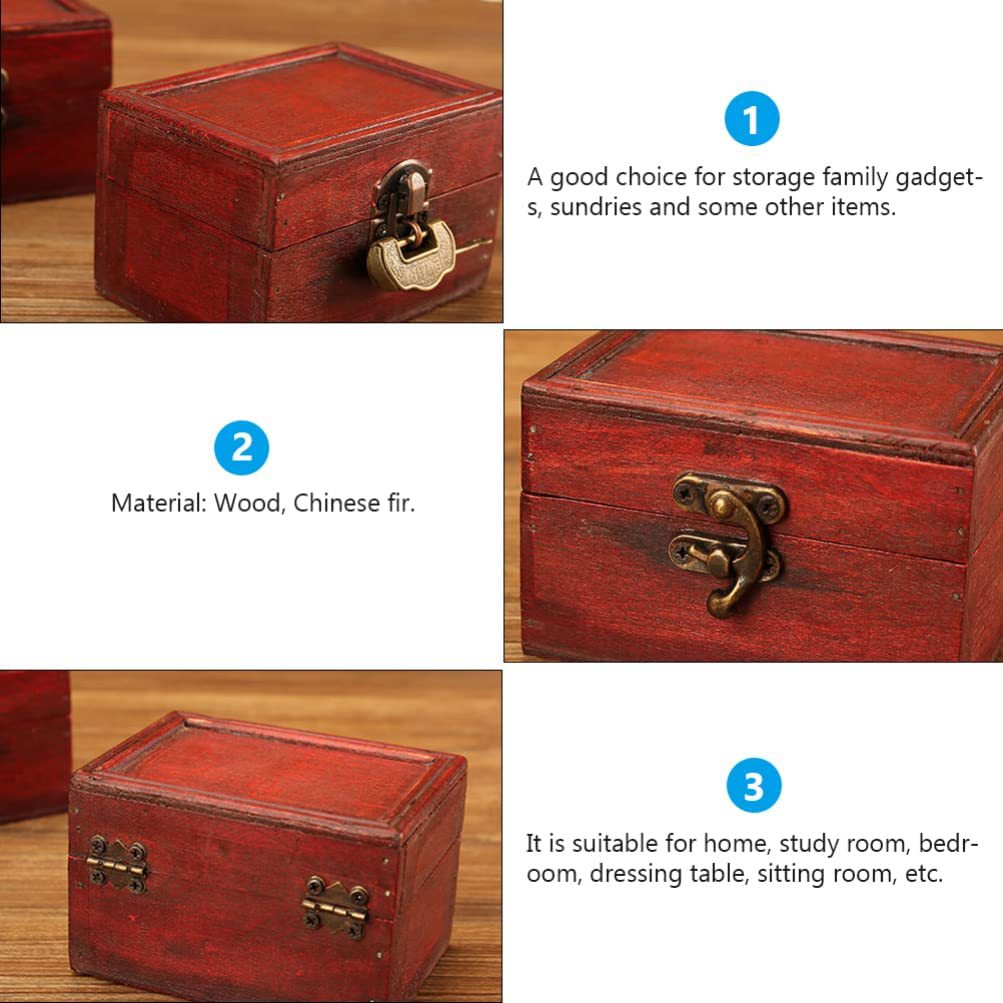 1

A good choice for storage family gadgets, sundries and some other items.

2

Material: Wood, Chinese fir.

3

It is suitable for home, study room, bedroom, dressing table, sitting room, etc.