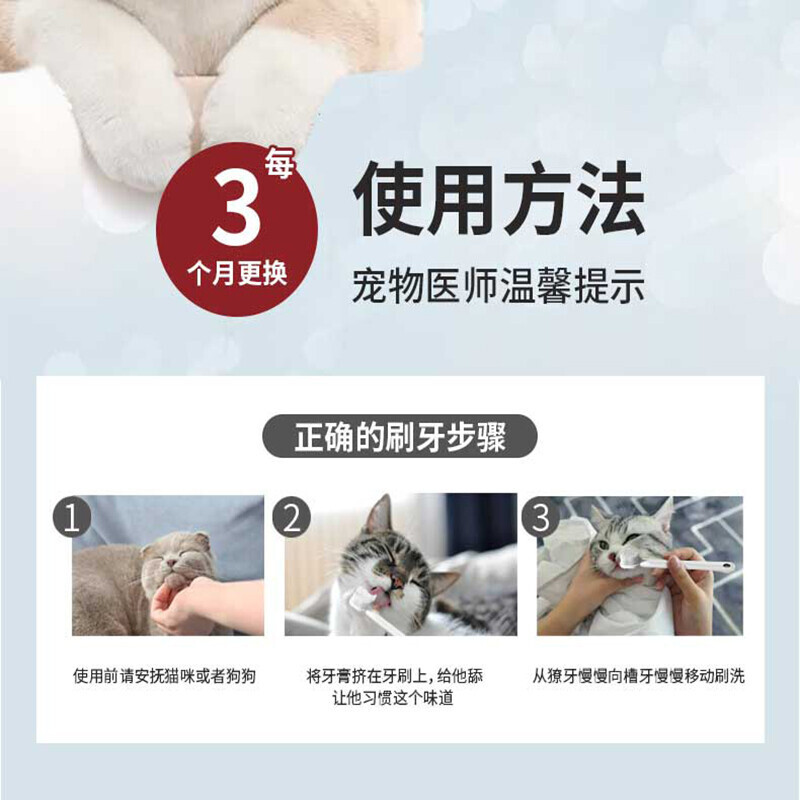 每
3
个月更换

使用方法
宠物医师温馨提示

正确的刷牙步骤

1
使用前请安抚猫咪或者狗狗

2
将牙膏挤在牙刷上，给他舔让他习惯这个味道

3
从獠牙慢慢向槽牙慢慢移动刷洗