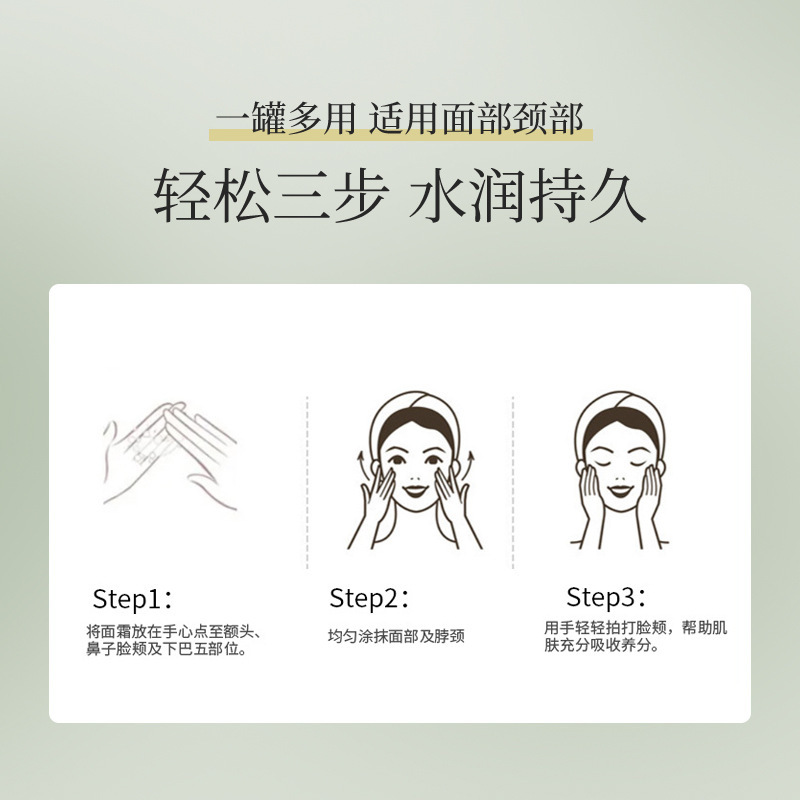 一罐多用 适用面部颈部

轻松三步 水润持久

Step1：

将面霜放在手心点至额头、鼻子脸颊及下巴五部位。

Step2：

均匀涂抹面部及脖颈

Step3：

用手轻轻拍打脸颊，帮助肌肤充分吸收养分。