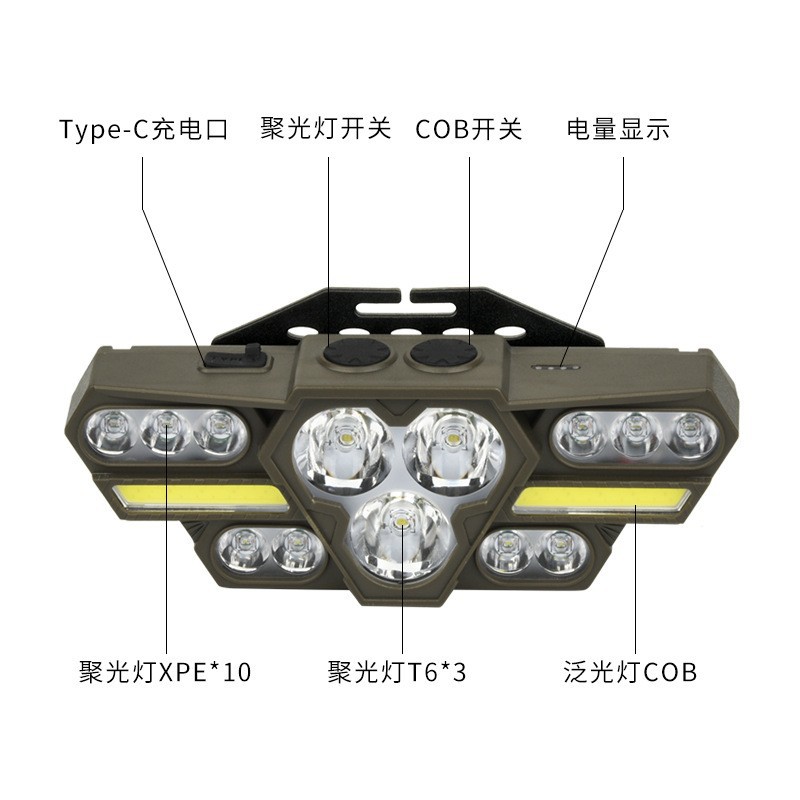 Type-C充电口 聚光灯开关 COB开关 电量显示

聚光灯XPE*10 聚光灯T6*3 泛光灯COB