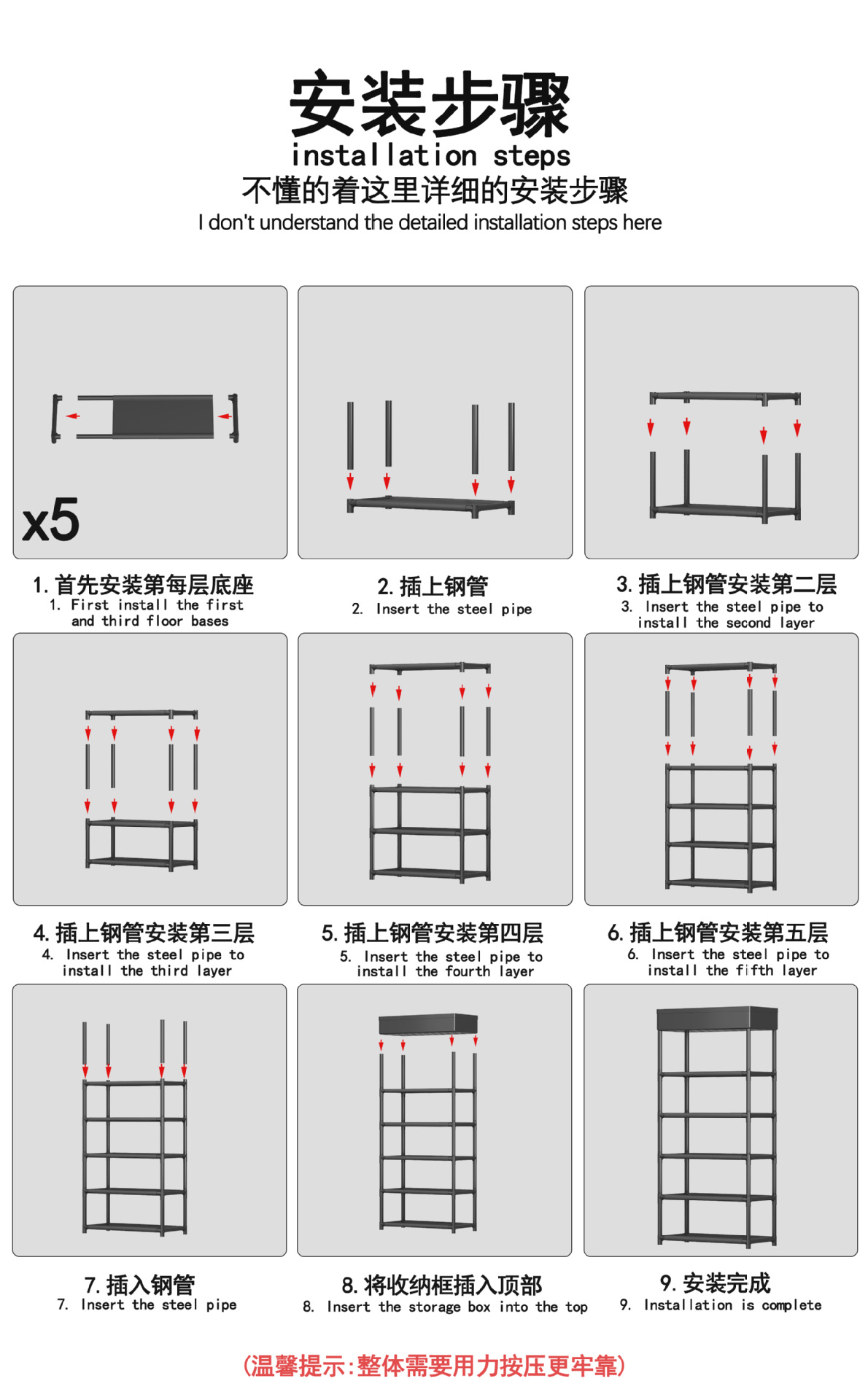 安装步骤
installation steps
不懂的着这里详细的安装步骤
I don't understand the detailed installation steps here

x5

1. 首先安装第每层底座
1. First install the first and third floor bases

2. 插上钢管
2. Insert the steel pipe

3. 插上钢管安装第二层
3. Insert the steel pipe to install the second layer

4. 插上钢管安装第三层
4. Insert the steel pipe to install the third layer

5. 插上钢管安装第四层
5. Insert the steel pipe to install the fourth layer

6. 插上钢管安装第五层
6. Insert the steel pipe to install the fifth layer

7. 插入钢管
7. Insert the steel pipe

8. 将收纳框插入顶部
8. Insert the storage box into the top

9. 安装完成
9. Installation is complete

(温馨提示:整体需要用力按压更牢靠)