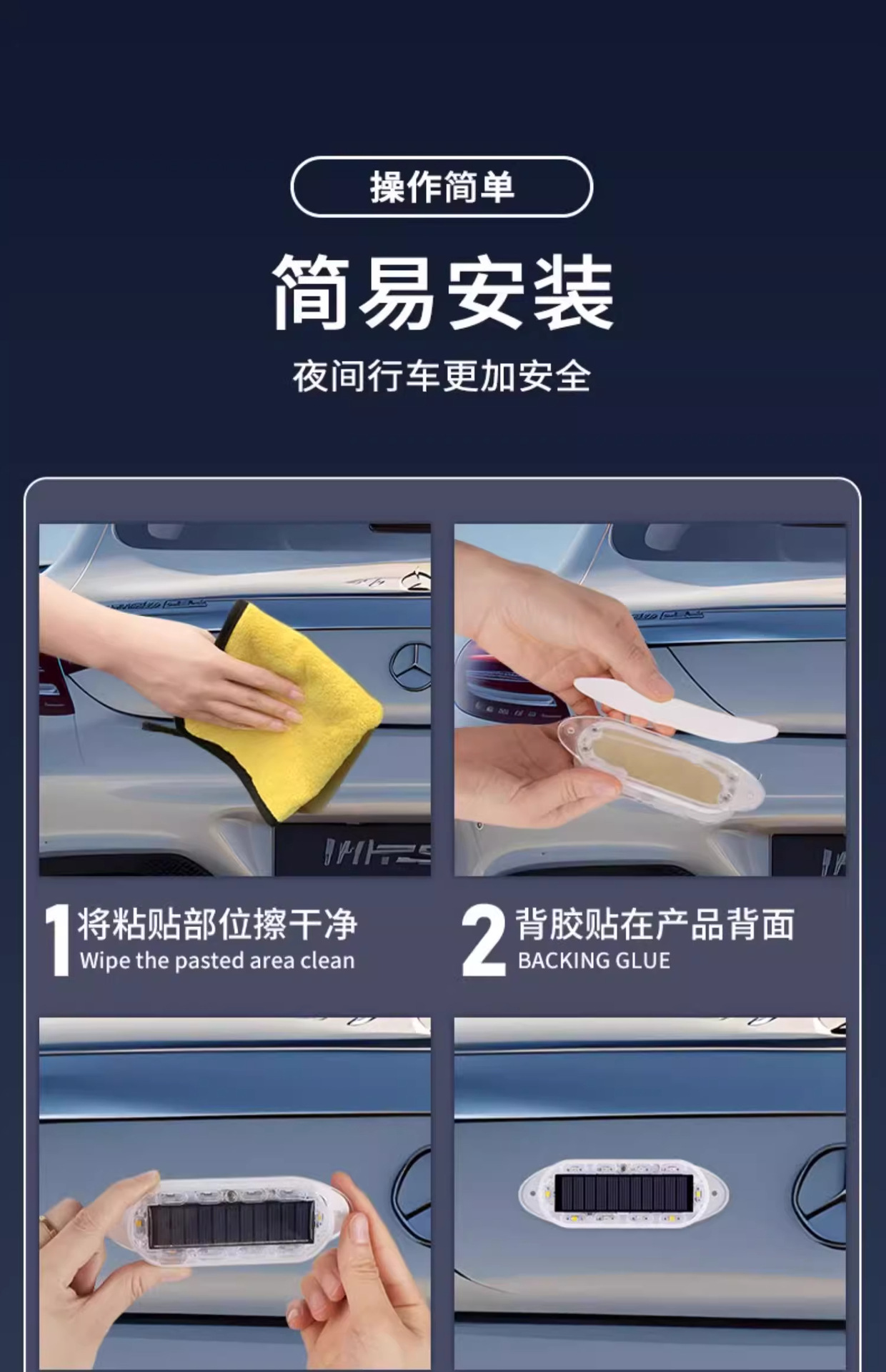 操作简单

简易安装

夜间行车更加安全

1 将粘贴部位擦干净
Wipe the pasted area clean

2 背胶贴在产品背面
BACKING GLUE