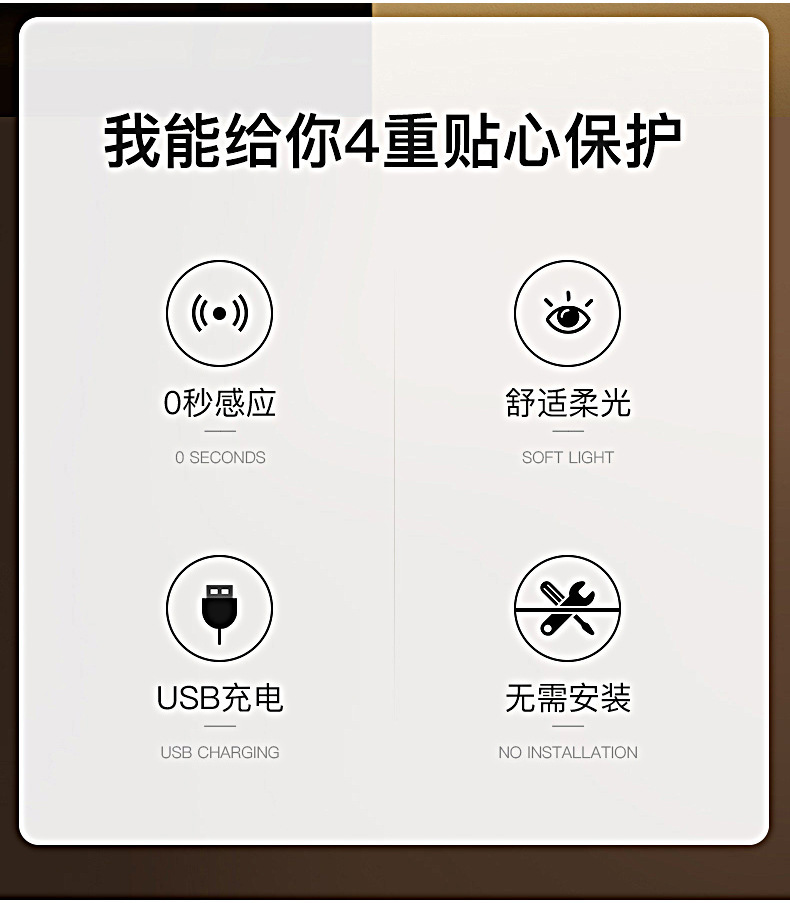 我能给你4重贴心保护

0秒感应

0 SECONDS

舒适柔光

SOFT LIGHT

USB充电

USB CHARGING

无需安装

NO INSTALLATION