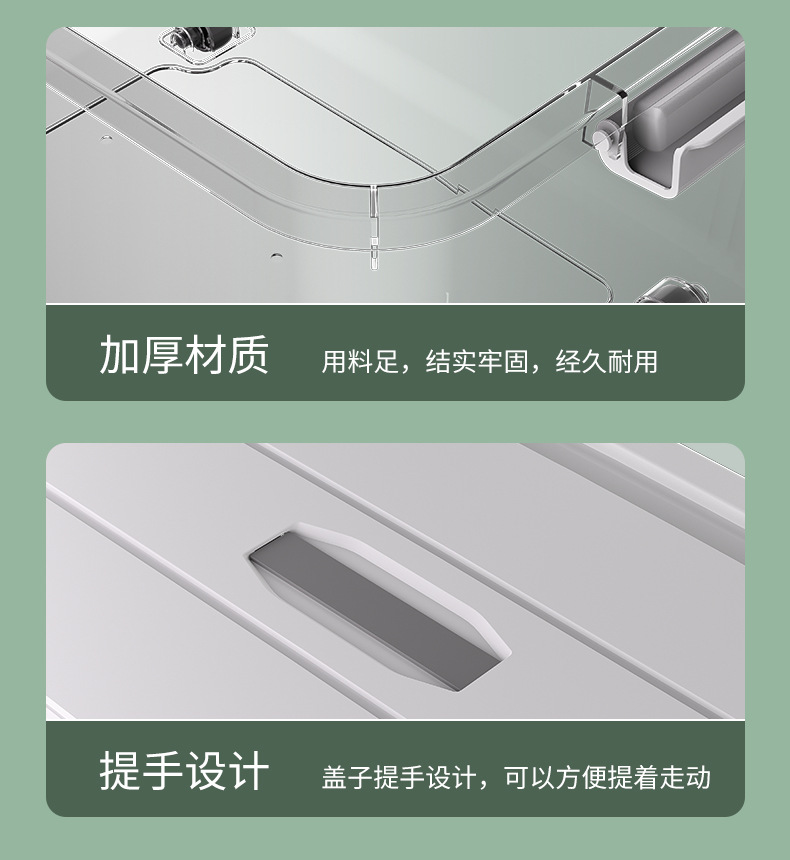 加厚材质 用料足，结实牢固，经久耐用

提手设计 盖子提手设计，可以方便提着走动