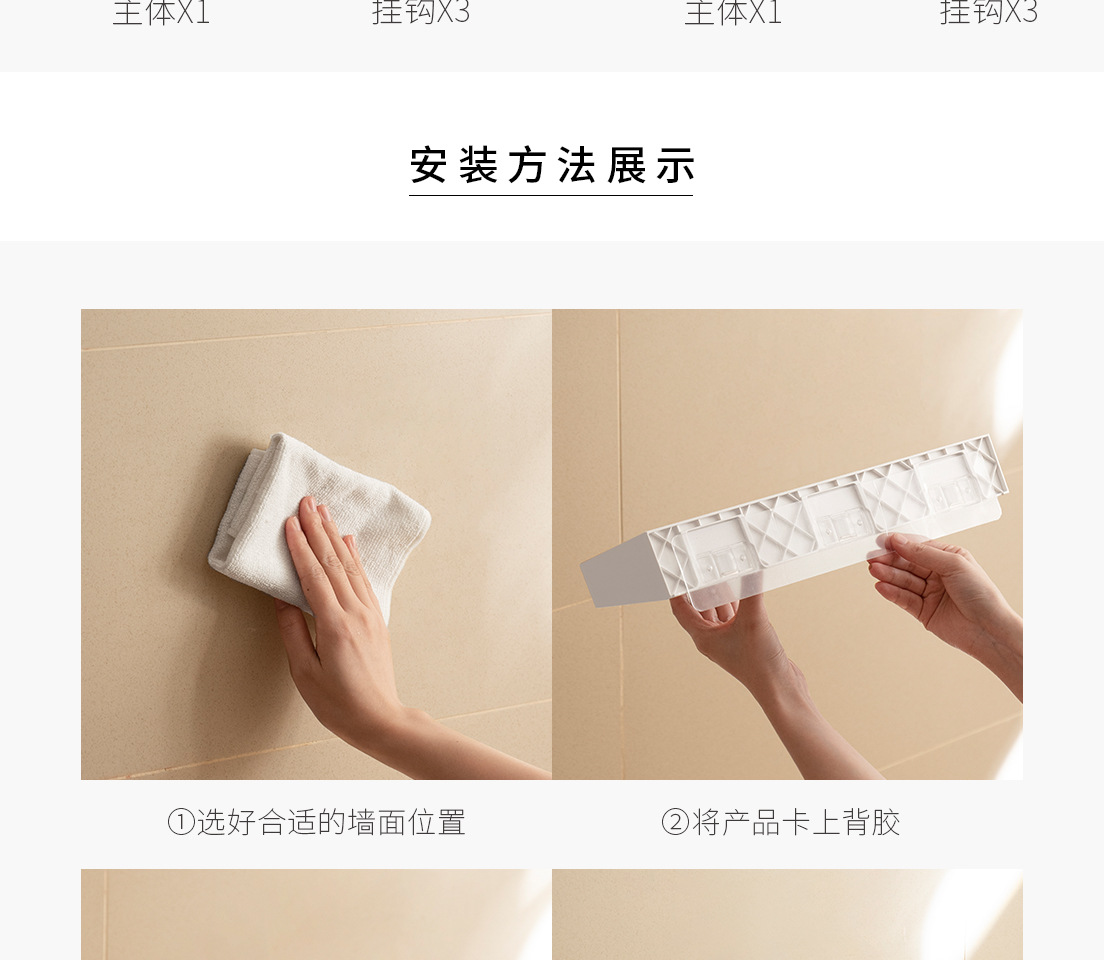 主体X1

挂钩X3

主体X1

挂钩X3

安装方法展示

①选好合适的墙面位置

②将产品卡上背胶