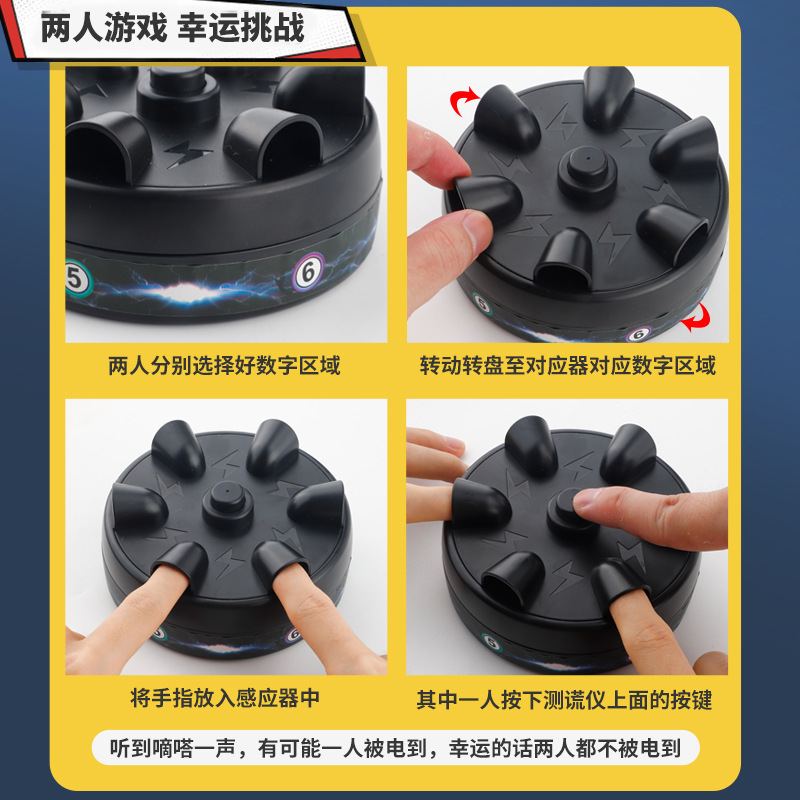 两人游戏 幸运挑战

5

6

两人分别选择好数字区域

转动转盘至对应器对应数字区域

将手指放入感应器中

其中一人按下测谎仪上面的按键

听到嘀嗒一声，有可能一人被电到，幸运的话两人都不被电到