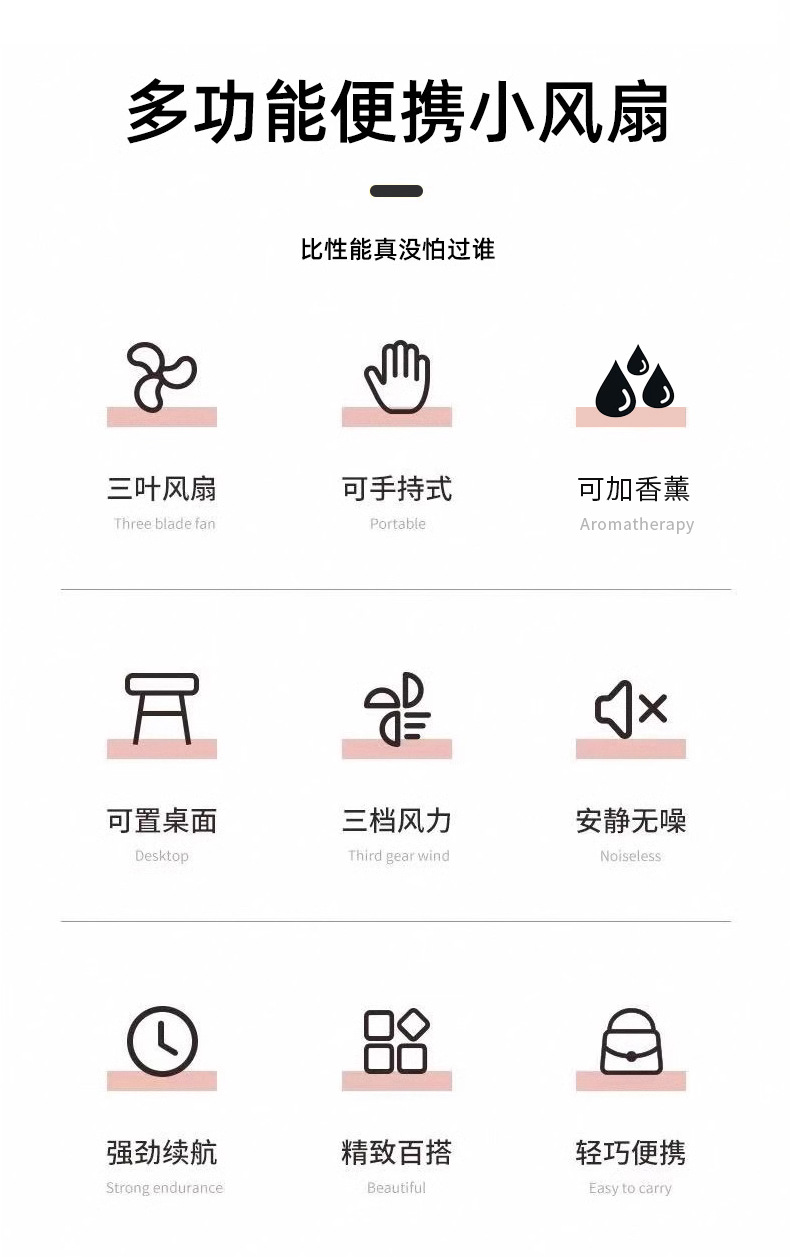 多功能便携小风扇

比性能真没怕过谁

三叶风扇
Three blade fan

可手持式
Portable

可加香薰
Aromatherapy

可置桌面
Desktop

三档风力
Third gear wind

安静无噪
Noiseless

强劲续航
Strong endurance

精致百搭
Beautiful

轻巧便携
Easy to carry