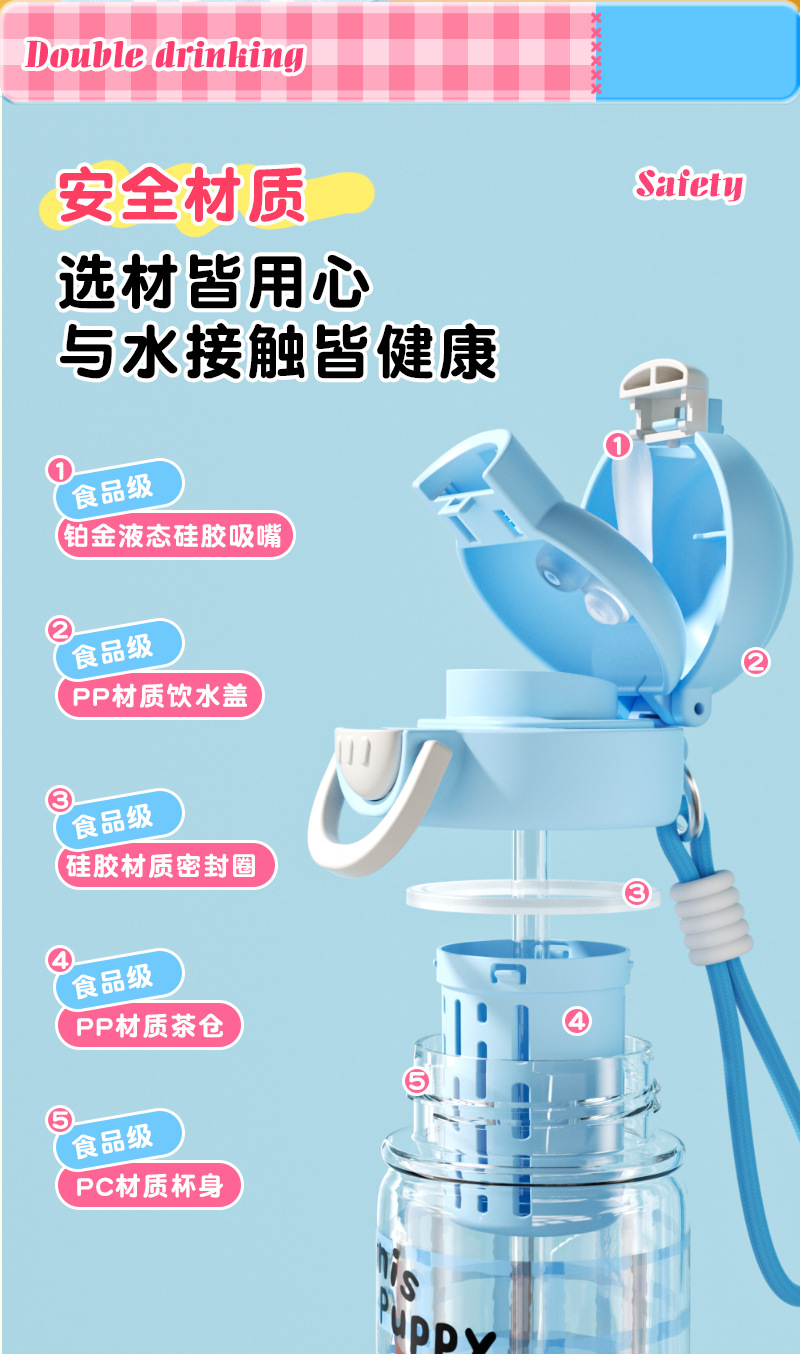 Double drinking

安全材质

Safety

选材皆用心
与水接触皆健康

1
食品级
铂金液态硅胶吸嘴

2
食品级
PP材质饮水盖

3
食品级
硅胶材质密封圈

4
食品级
PP材质茶仓

5
食品级
PC材质杯身

1

2

3

4

5

nis
PUPPY