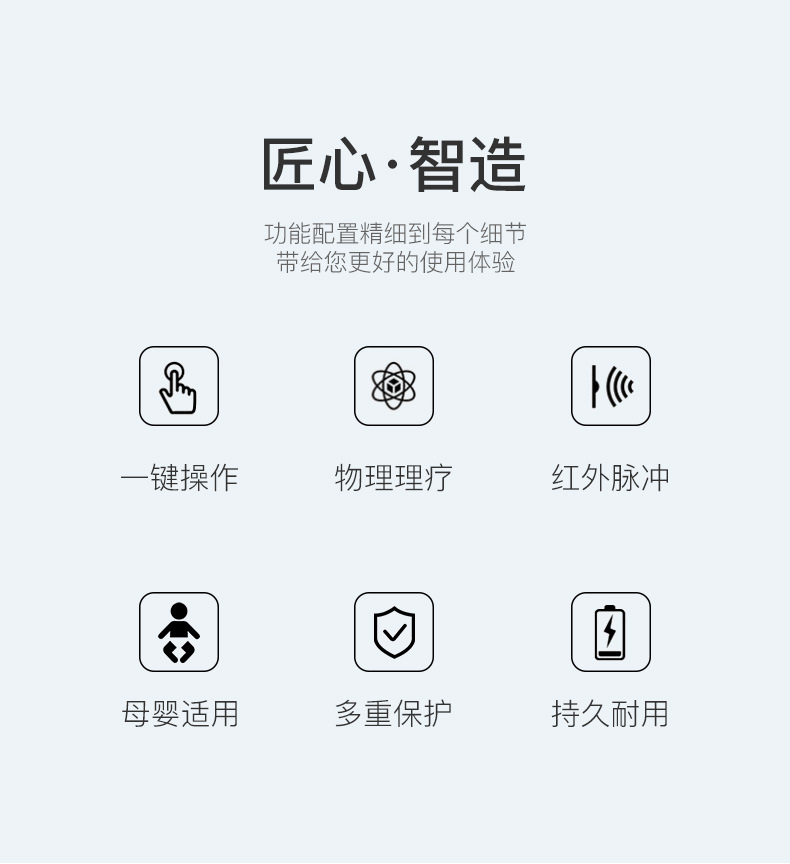 匠心·智造

功能配置精细到每个细节
带给您更好的使用体验

一键操作

物理理疗

红外脉冲

母婴适用

多重保护

持久耐用