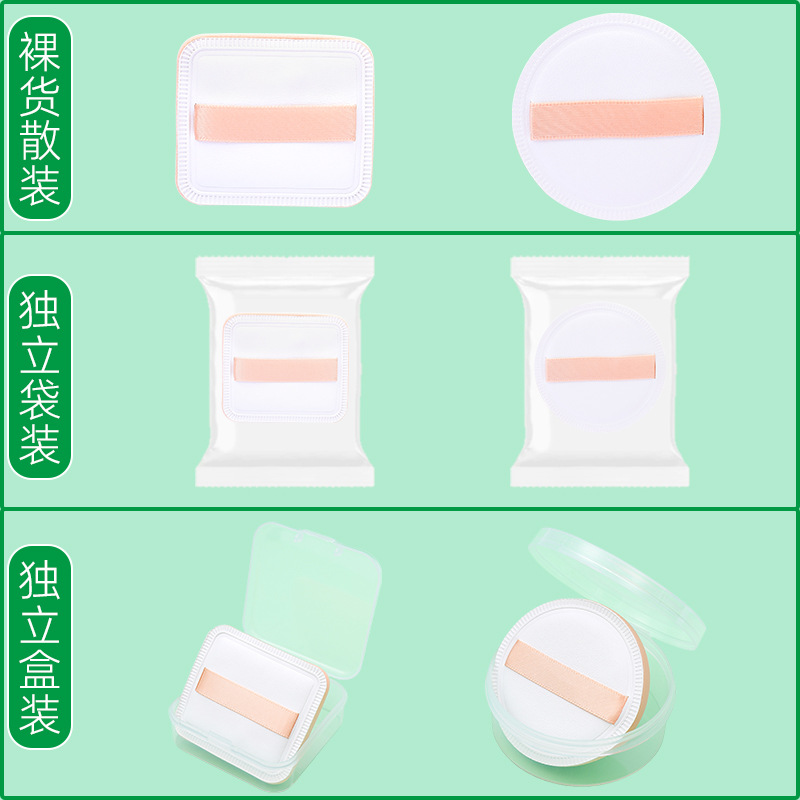 裸货散装

独立袋装

独立盒装