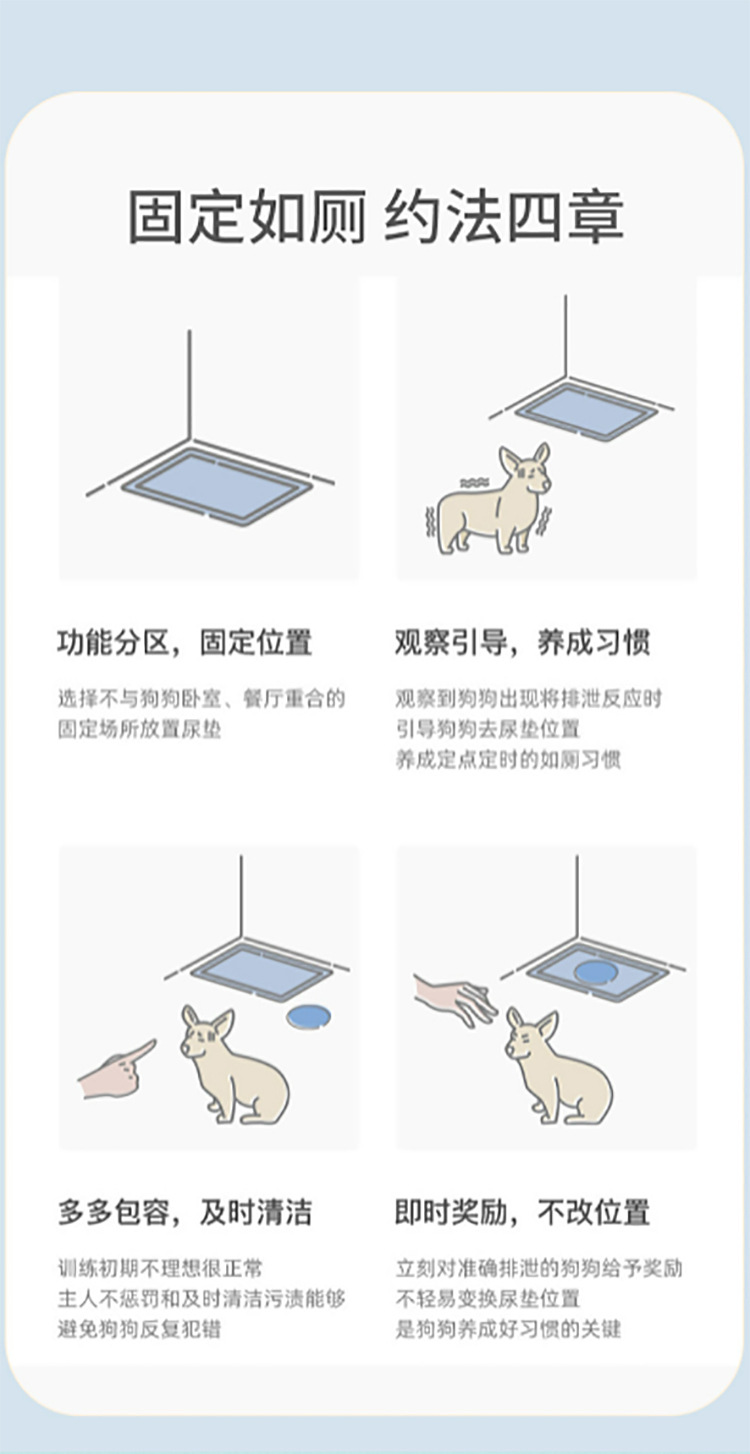 固定如厕 约法四章

功能分区，固定位置

选择不与狗狗卧室、餐厅重合的固定场所放置尿垫

观察引导，养成习惯

观察到狗狗出现将排泄反应时
引导狗狗去尿垫位置
养成定点定时的如厕习惯

多多包容，及时清洁

训练初期不理想很正常
主人不惩罚和及时清洁污渍能够避免狗狗反复犯错

即时奖励，不改位置

立刻对准确排泄的狗狗给予奖励
不轻易变换尿垫位置
是狗狗养成好习惯的关键