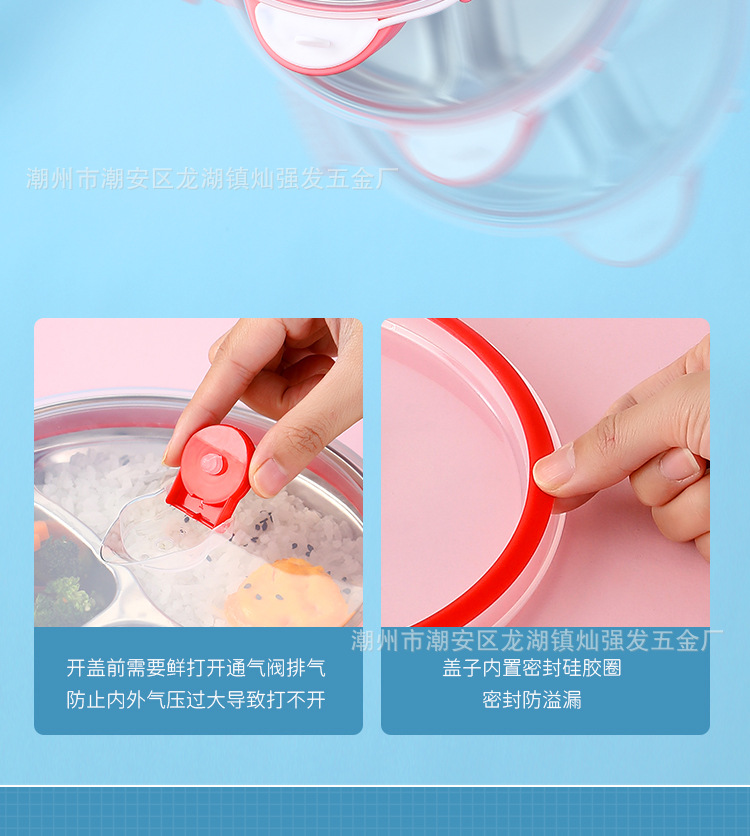 潮州市潮安区龙湖镇灿强发五金厂

潮州市潮安区龙湖镇灿强发五金厂

开盖前需要鲜打开通气阀排气
防止内外气压过大导致打不开

盖子内置密封硅胶圈
密封防溢漏