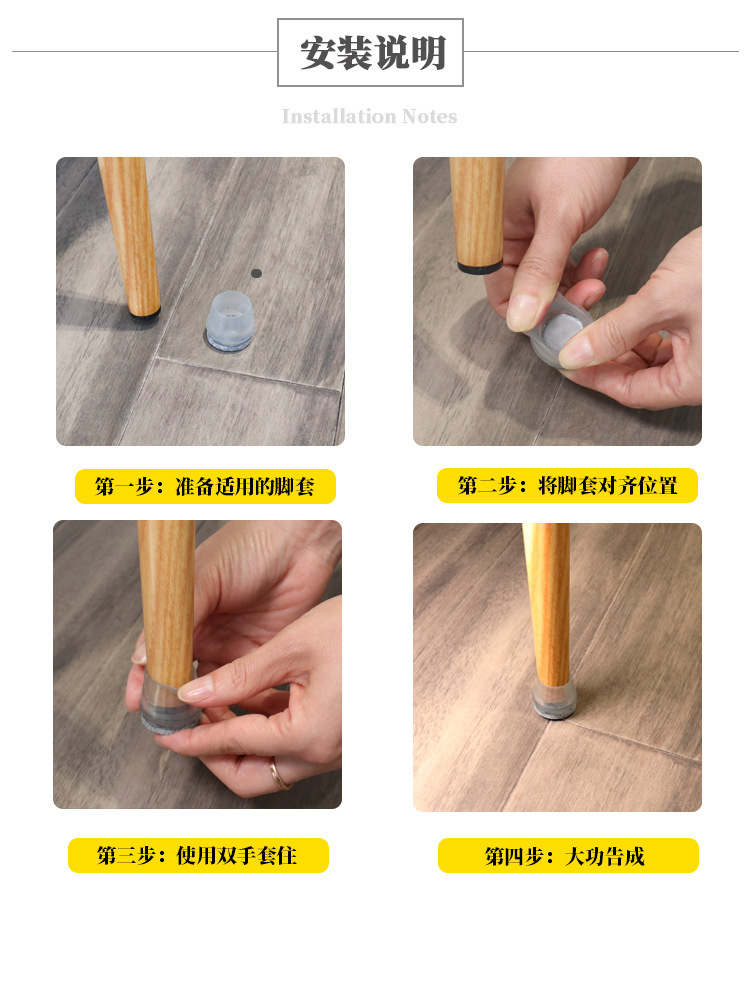 安装说明

Installation Notes

第一步：准备适用的脚套

第二步：将脚套对齐位置

第三步：使用双手套住

第四步：大功告成