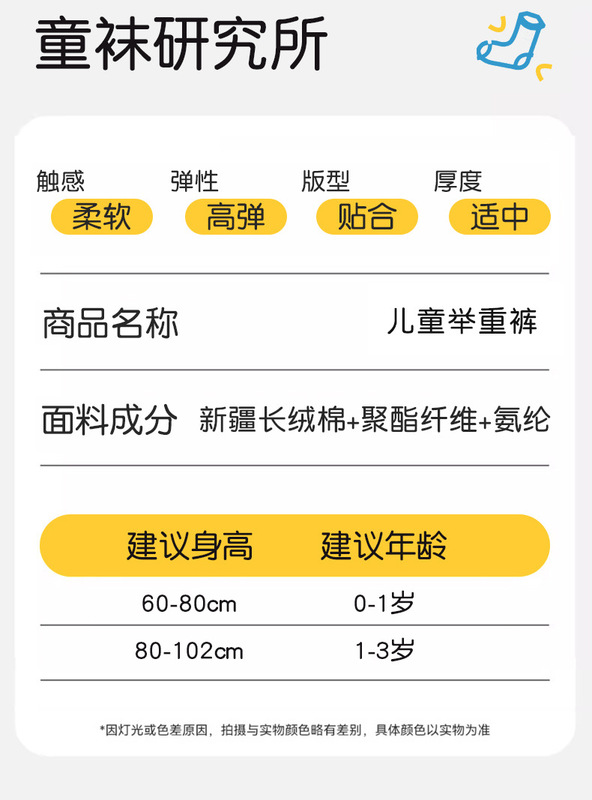 童袜研究所

触感
柔软

弹性
高弹

版型
贴合

厚度
适中

商品名称 儿童举重裤

面料成分 新疆长绒棉+聚酯纤维+氨纶

| 建议身高 | 建议年龄 |
|---|---|
| 60-80cm | 0-1岁 |
| 80-102cm | 1-3岁 |

*因灯光或色差原因，拍摄与实物颜色略有差别，具体颜色以实物为准