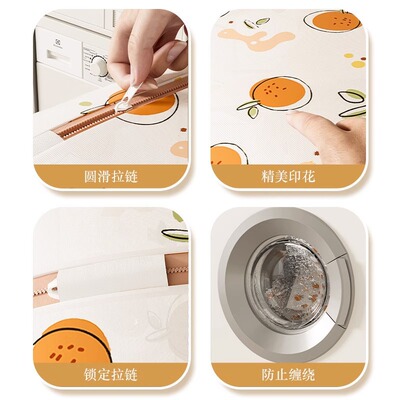 圆滑拉链

精美印花

锁定拉链

防止缠绕