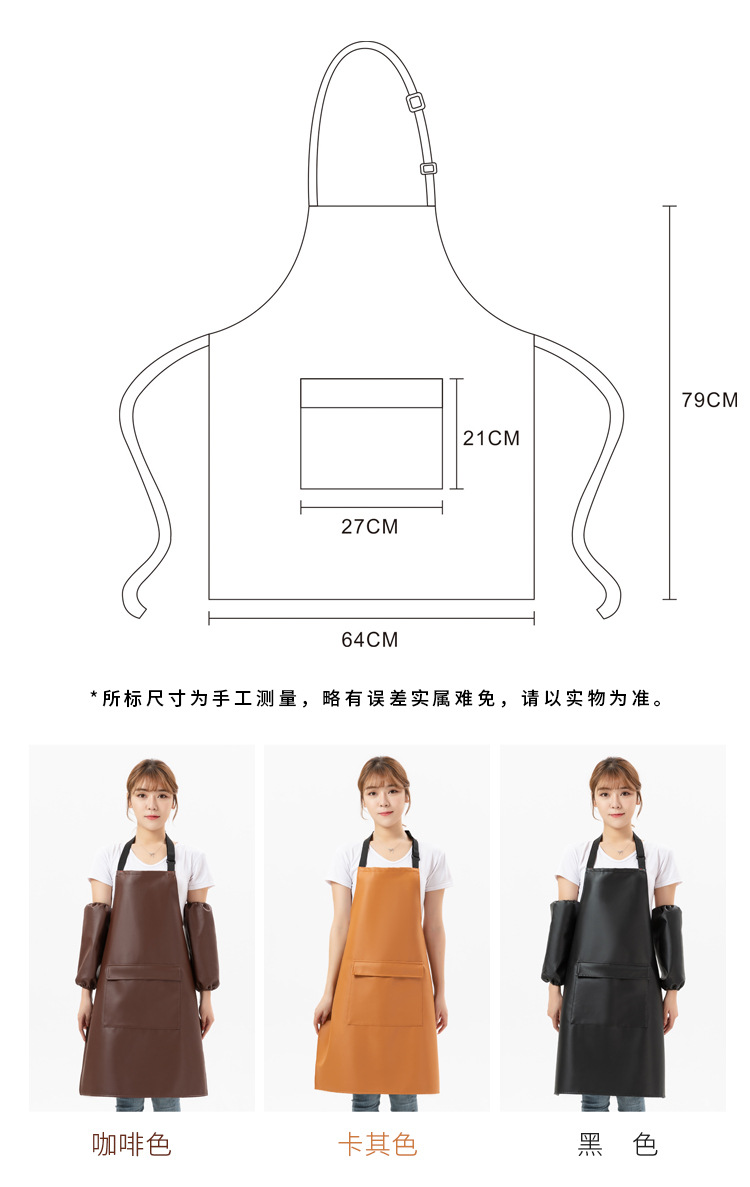 79CM

21CM

27CM

64CM

*所标尺寸为手工测量，略有误差实属难免，请以实物为准。

咖啡色

卡其色

黑 色