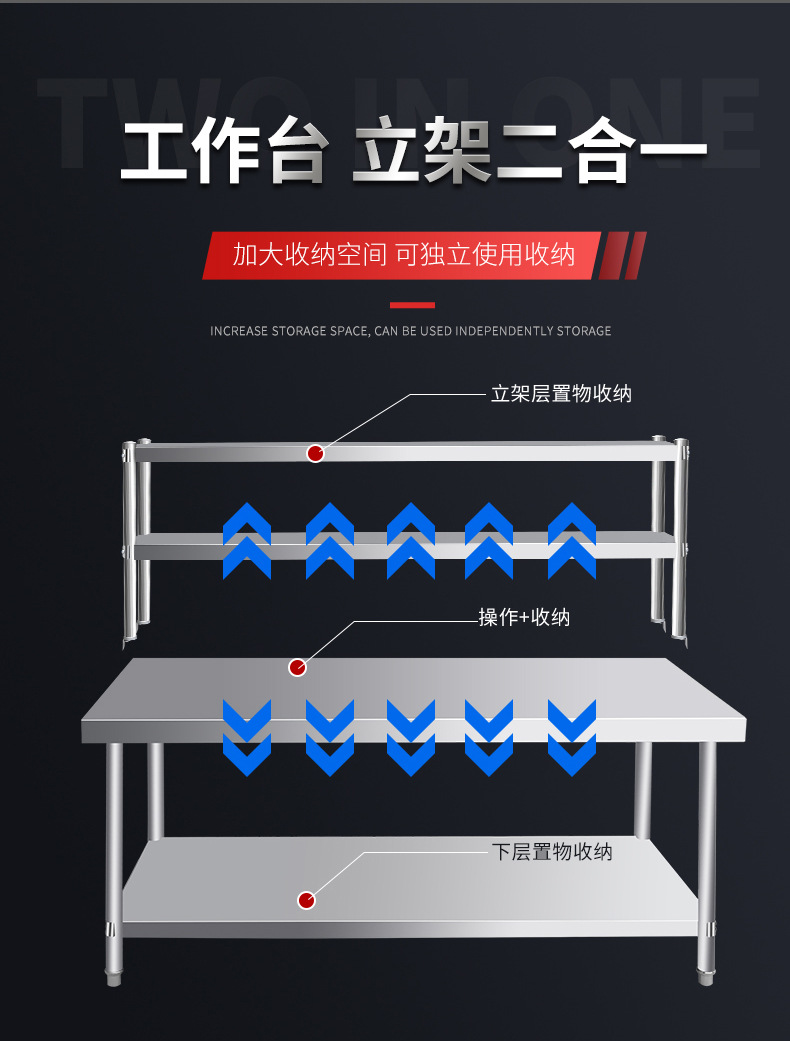 TWO IN ONE

工作台 立架二合一

加大收纳空间 可独立使用收纳

INCREASE STORAGE SPACE, CAN BE USED INDEPENDENTLY STORAGE

立架层置物收纳

操作+收纳

下层置物收纳