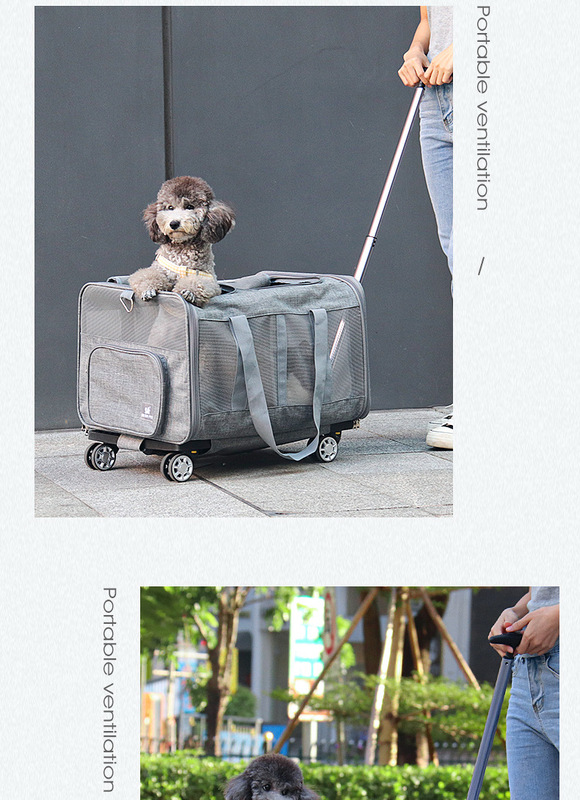 Portable ventilation

/

Portable ventilation