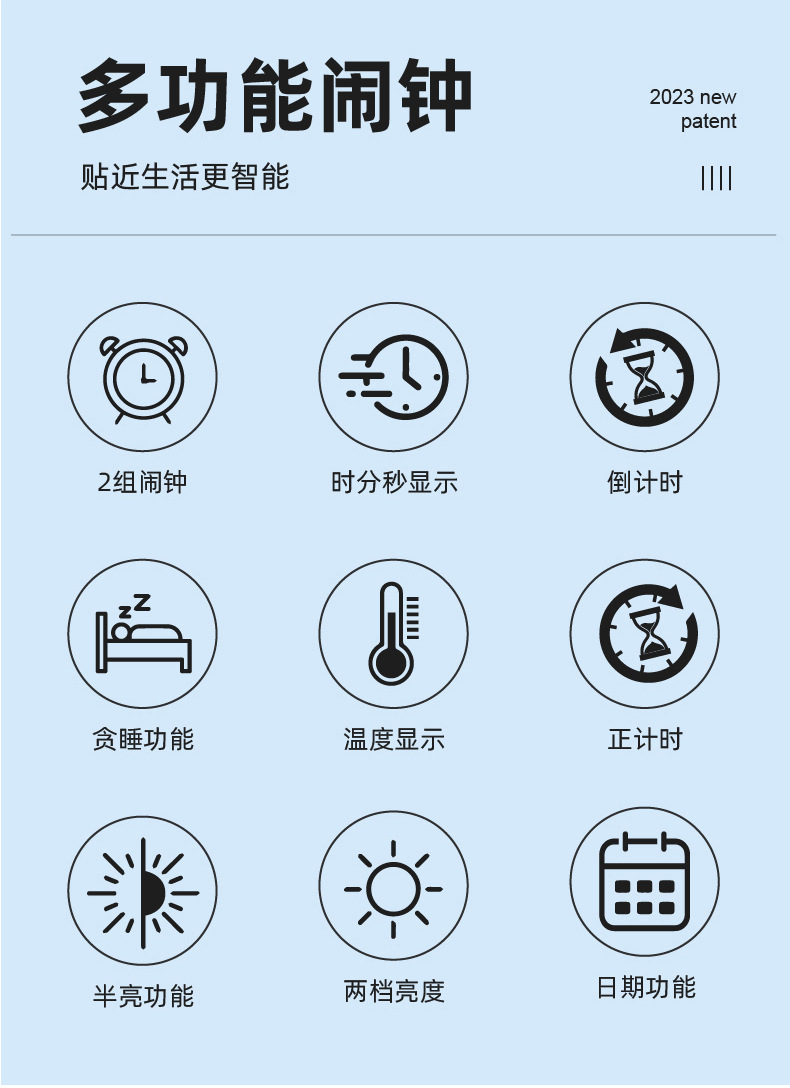 多功能闹钟

2023 new
patent

贴近生活更智能

2组闹钟

时分秒显示

倒计时

贪睡功能

温度显示

正计时

半亮功能

两档亮度

日期功能