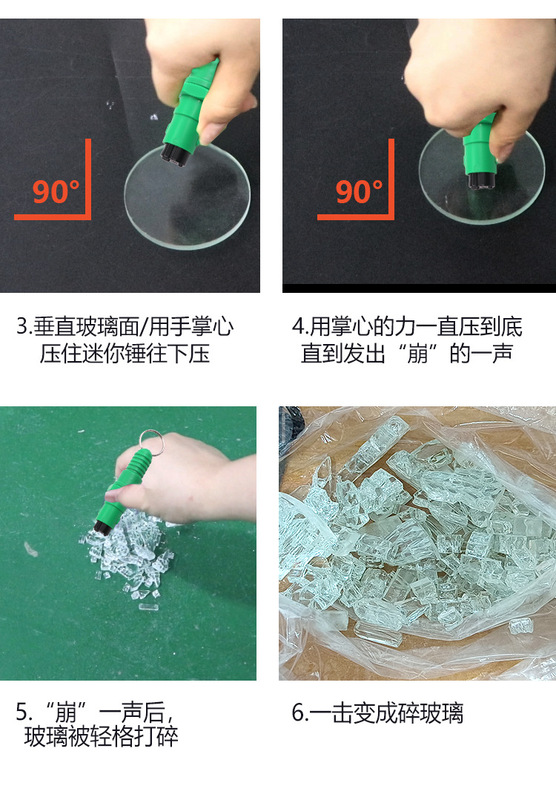 90°

90°

3.垂直玻璃面/用手掌心压住迷你锤往下压

4.用掌心的力一直压到底直到发出“崩”的一声

5.“崩”一声后，玻璃被轻格打碎

6.一击变成碎玻璃