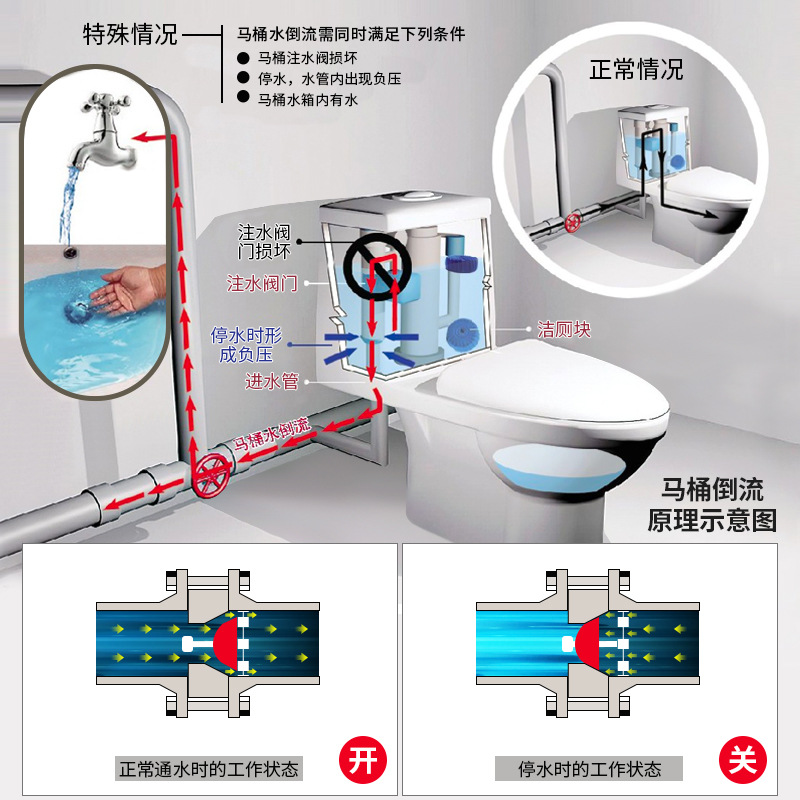 特殊情况

马桶水倒流需同时满足下列条件
● 马桶注水阀损坏
● 停水，水管内出现负压
● 马桶水箱内有水

正常情况

注水阀门损坏

注水阀门

停水时形成负压

进水管

洁厕块

马桶水倒流

马桶倒流原理示意图

正常通水时的工作状态

开

停水时的工作状态

关