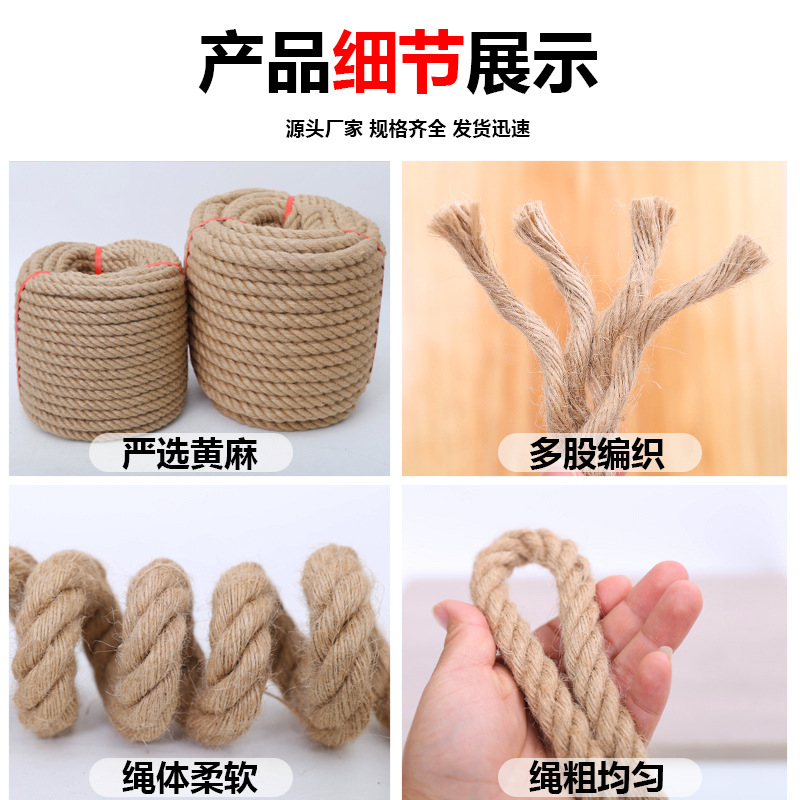 产品细节展示

源头厂家 规格齐全 发货迅速

严选黄麻

多股编织

绳体柔软

绳粗均匀