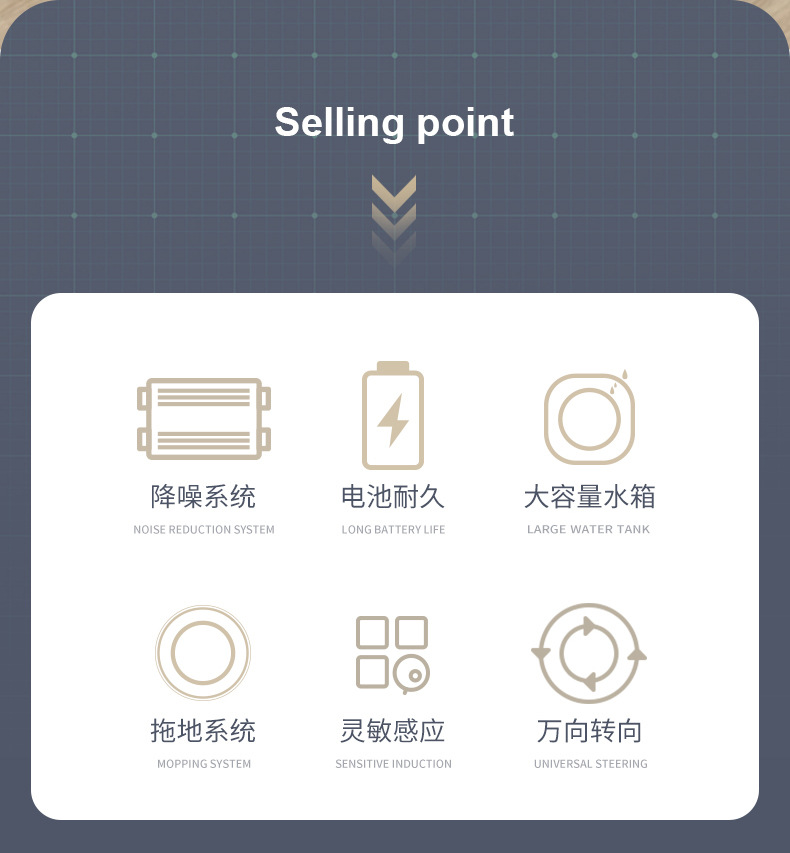 Selling point

降噪系统
NOISE REDUCTION SYSTEM

电池耐久
LONG BATTERY LIFE

大容量水箱
LARGE WATER TANK

拖地系统
MOPPING SYSTEM

灵敏感应
SENSITIVE INDUCTION

万向转向
UNIVERSAL STEERING