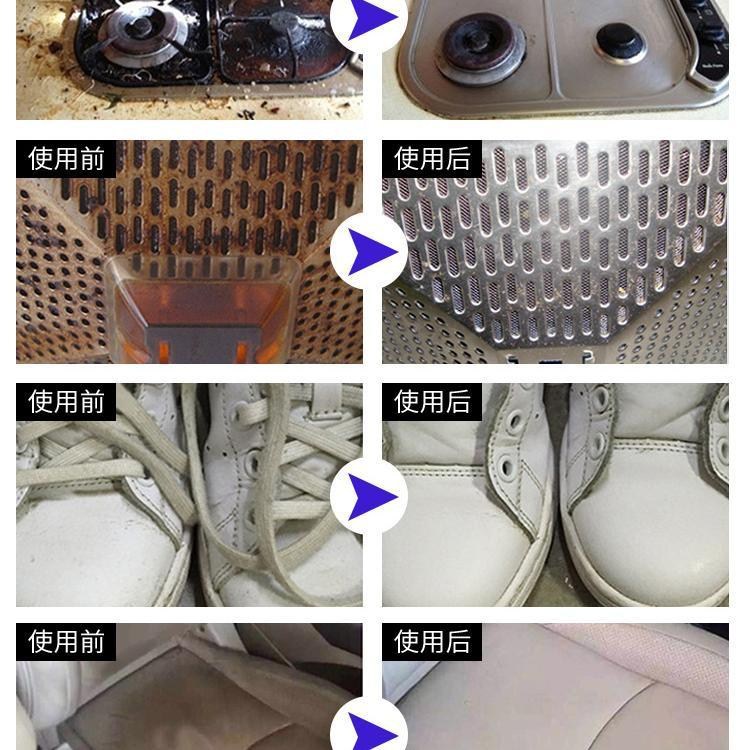 使用前

使用后

使用前

使用后

使用前

使用后