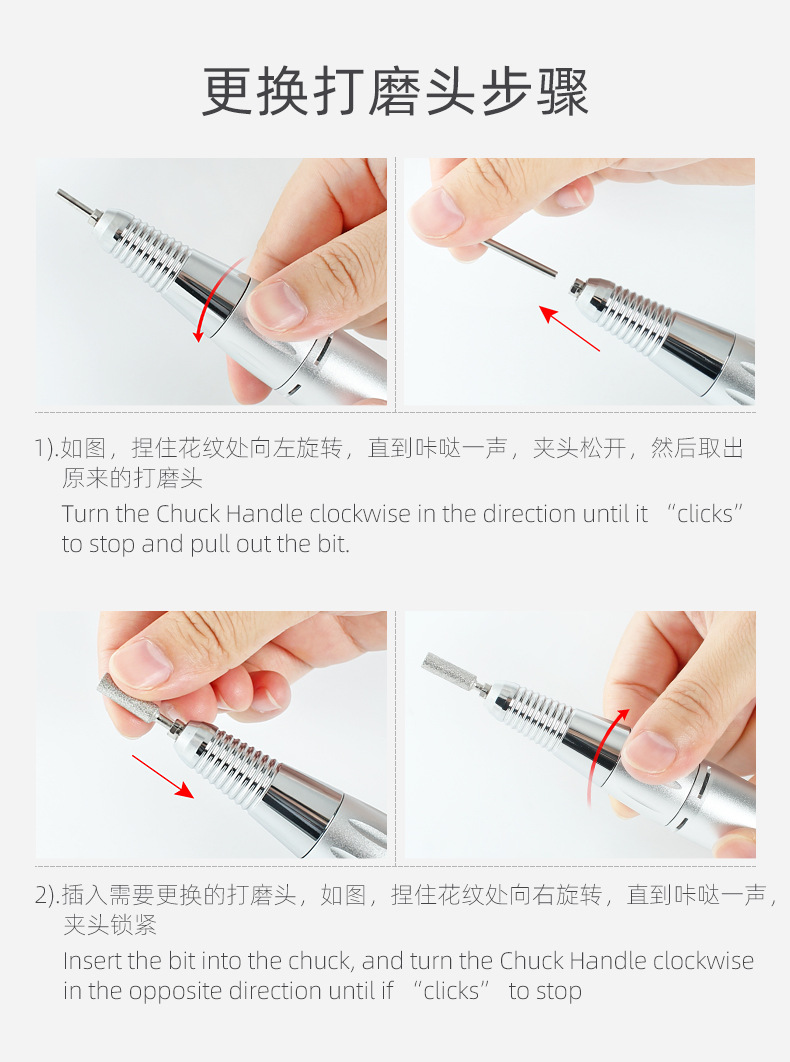 更换打磨头步骤

1).如图，捏住花纹处向左旋转，直到咔哒一声，夹头松开，然后取出原来的打磨头

Turn the Chuck Handle clockwise in the direction until it "clicks" to stop and pull out the bit.

2).插入需要更换的打磨头，如图，捏住花纹处向右旋转，直到咔哒一声，夹头锁紧

Insert the bit into the chuck, and turn the Chuck Handle clockwise in the opposite direction until if "clicks" to stop