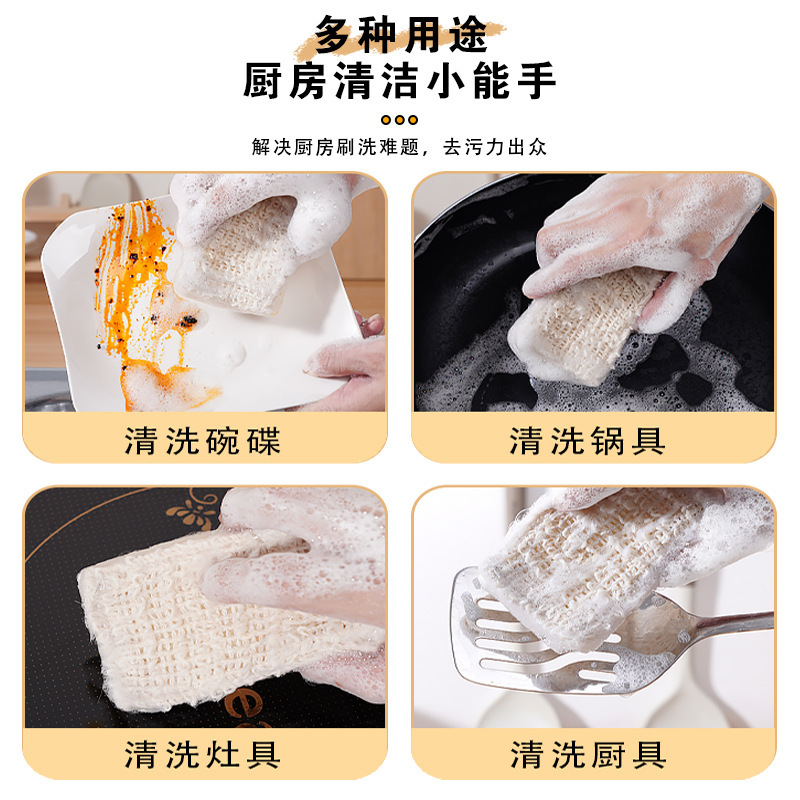 多种用途
厨房清洁小能手

解决厨房刷洗难题，去污力出众

清洗碗碟

清洗锅具

清洗灶具

清洗厨具