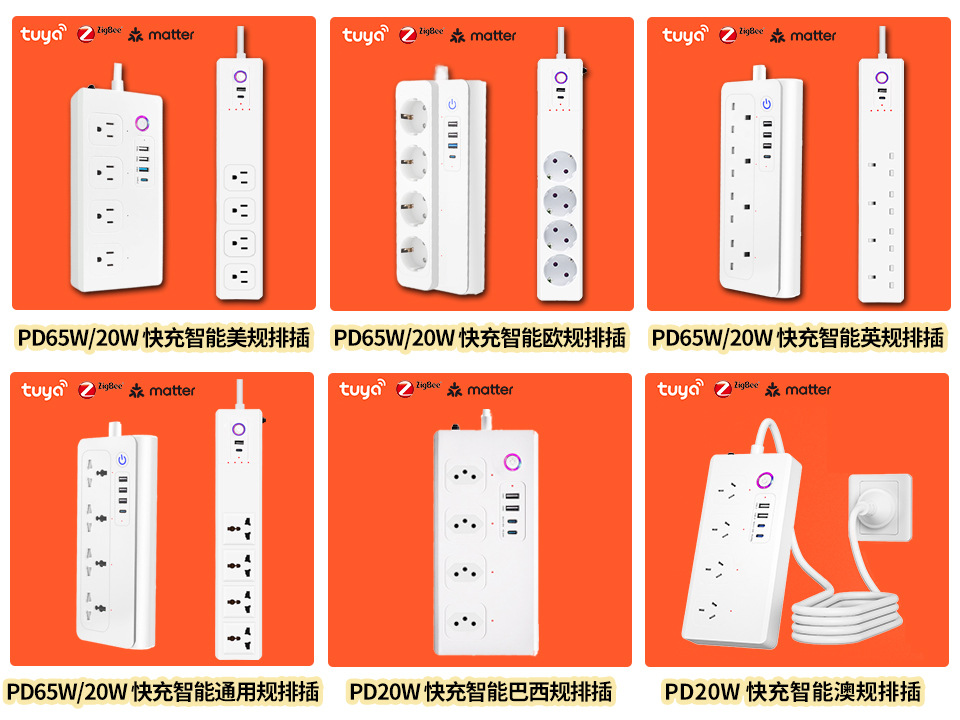 tuya ZigBee matter

PD65W/20W 快充智能美规排插

tuya ZigBee matter

PD65W/20W 快充智能欧规排插

tuya ZigBee matter

PD65W/20W 快充智能英规排插

tuya ZigBee matter

PD65W/20W 快充智能通用规排插

tuya ZigBee matter

PD20W 快充智能巴西规排插

tuya ZigBee matter

PD20W 快充智能澳规排插