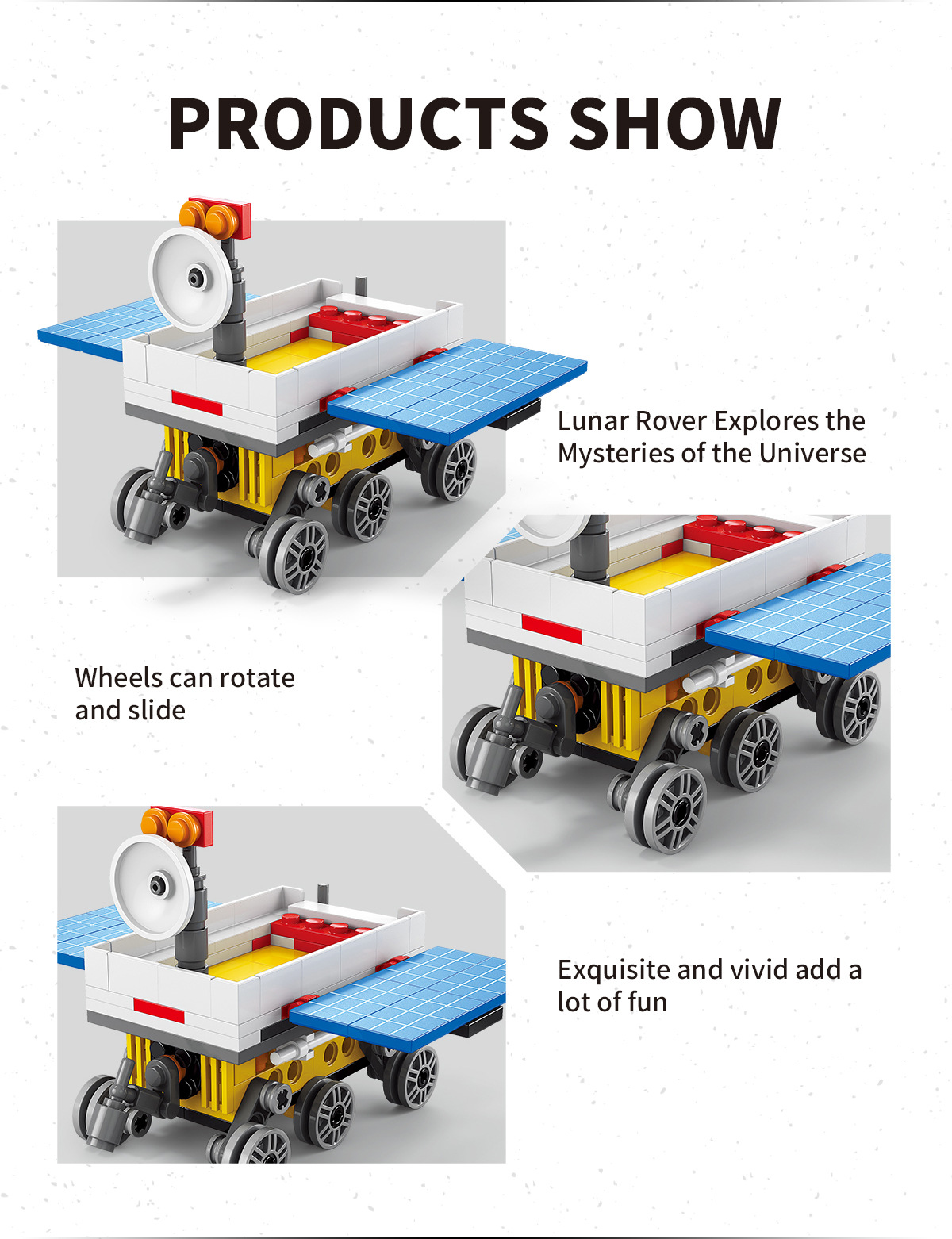 PRODUCTS SHOW

Lunar Rover Explores the Mysteries of the Universe

Wheels can rotate and slide

Exquisite and vivid add a lot of fun